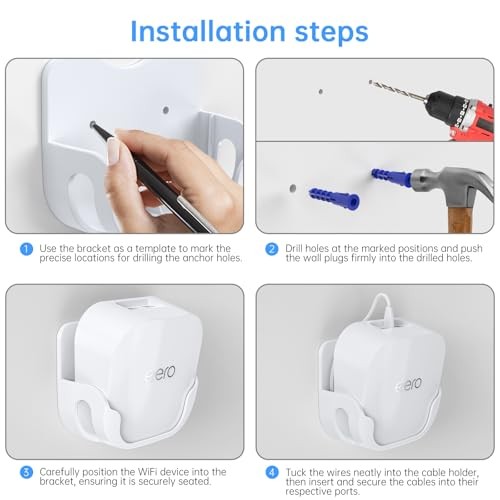 Installation steps

1 Use the bracket as a template to mark the precise locations for drilling the anchor holes.

2 Drill holes at the marked positions and push the wall plugs firmly into the drilled holes.

eero

eero

3 Carefully position the WiFi device into the bracket, ensuring it is securely seated.

4 Tuck the wires neatly into the cable holder, then insert and secure the cables into their respective ports.