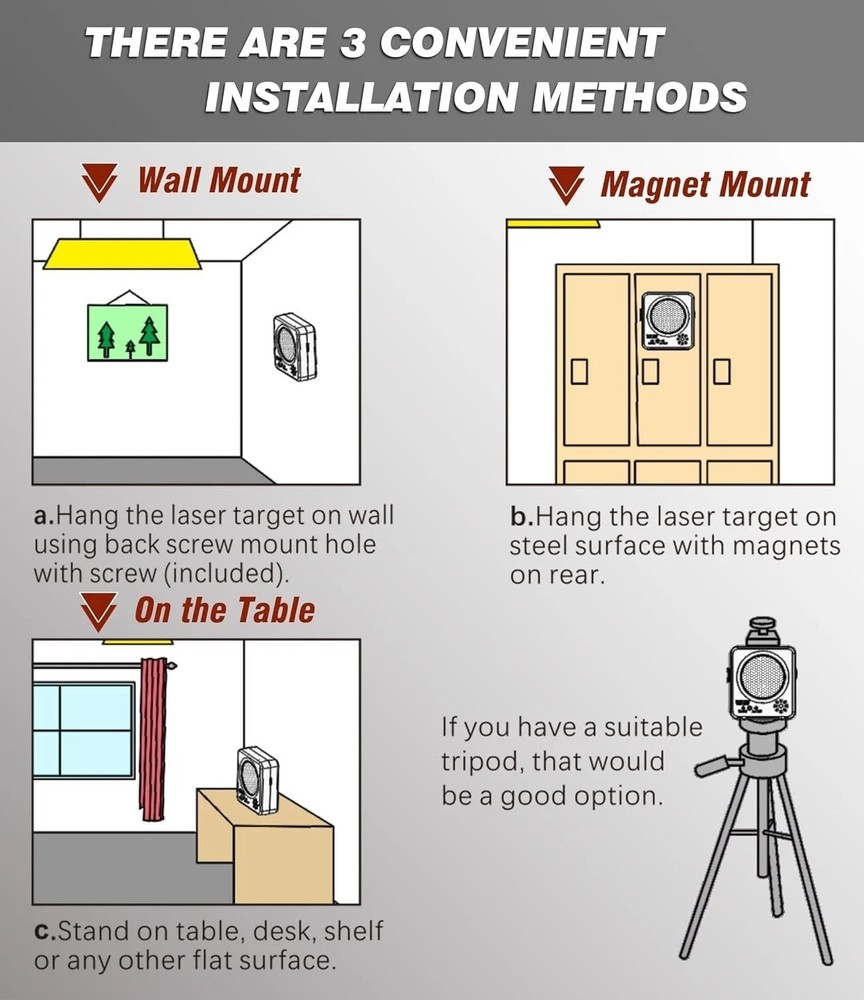 THERE ARE 3 CONVENIENT INSTALLATION METHODS

Wall Mount

a.Hang the laser target on wall using back screw mount hole with screw (included).

Magnet Mount

b.Hang the laser target on steel surface with magnets on rear.

On the Table

c.Stand on table, desk, shelf or any other flat surface.

If you have a suitable tripod, that would be a good option.