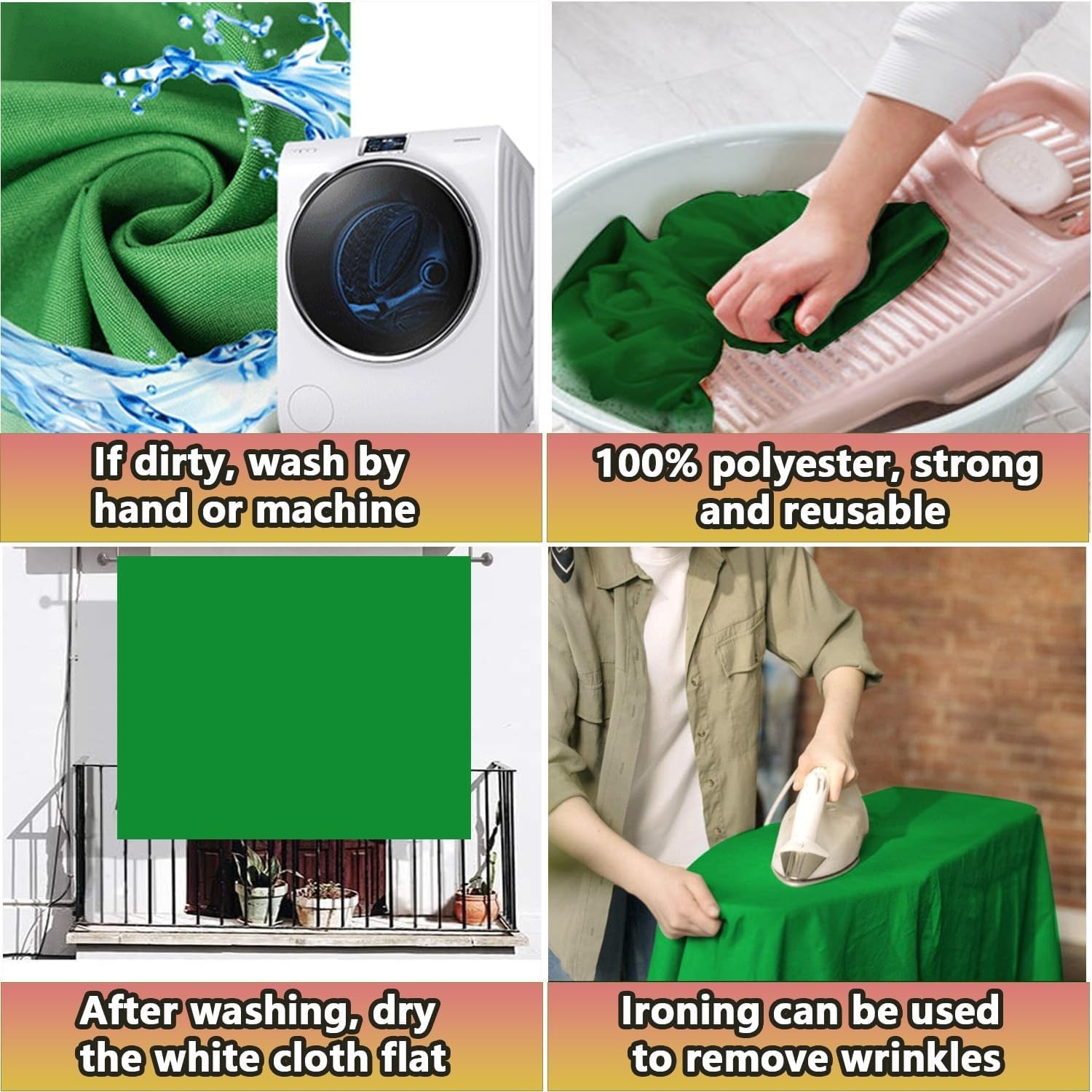 If dirty, wash by hand or machine

100% polyester, strong and reusable

After washing, dry the white cloth flat

Ironing can be used to remove wrinkles