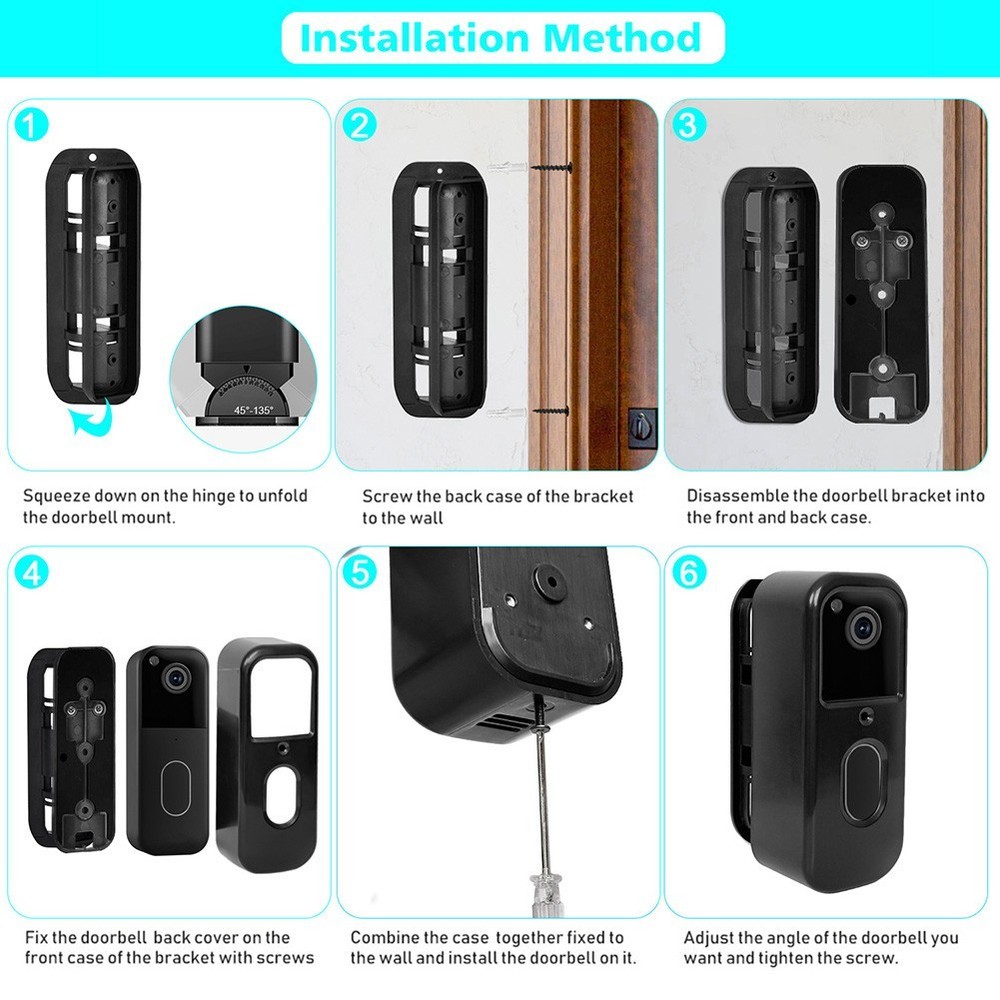 Installation Method

1

45°-135°

Squeeze down on the hinge to unfold the doorbell mount.

2

Screw the back case of the bracket to the wall

3

Disassemble the doorbell bracket into the front and back case.

4

Fix the doorbell back cover on the front case of the bracket with screws

5

Combine the case together fixed to the wall and install the doorbell on it.

6

Adjust the angle of the doorbell you want and tighten the screw.