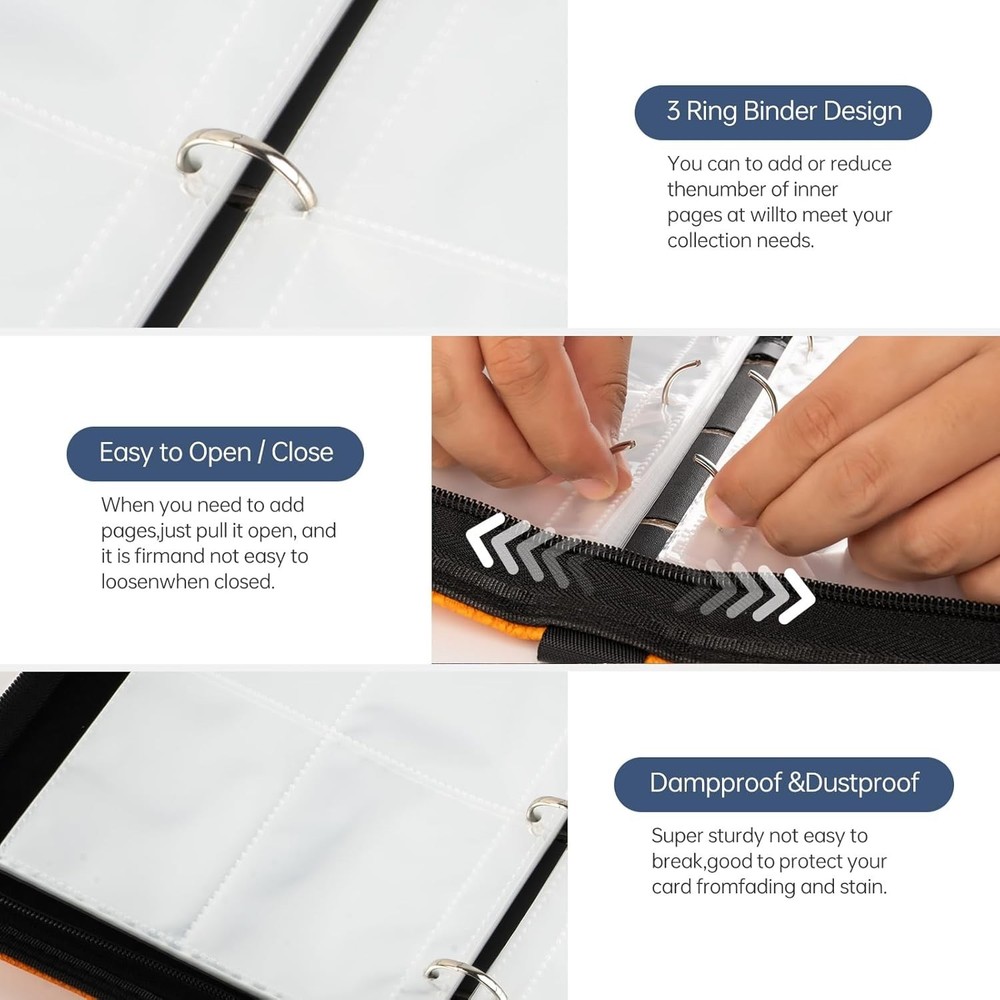 3 Ring Binder Design

You can to add or reduce thenumber of inner pages at willto meet your collection needs.

Easy to Open / Close

When you need to add pages,just pull it open, and it is firmand not easy to loosenwhen closed.

Dampproof &Dustproof

Super sturdy not easy to break,good to protect your card fromfading and stain.