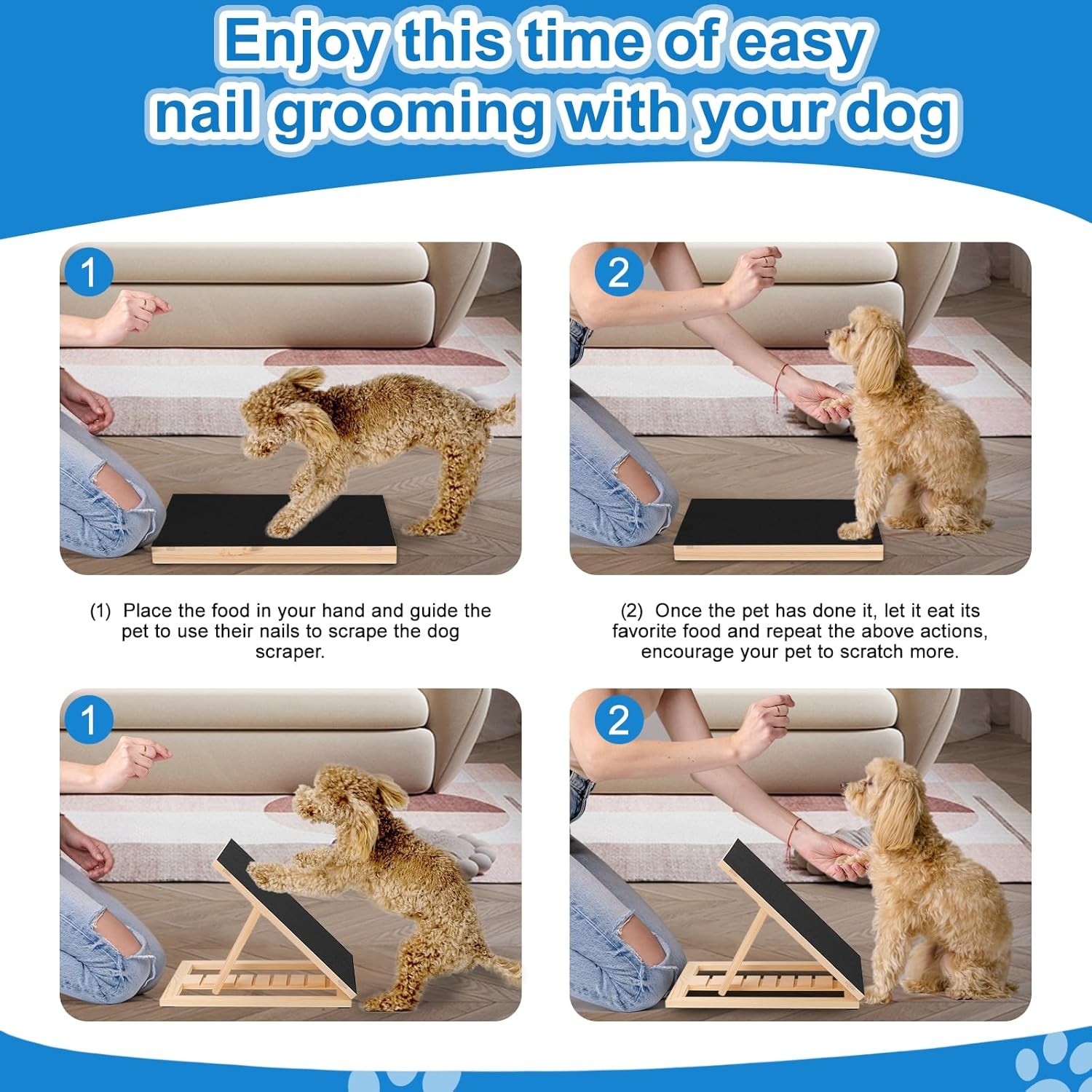 Enjoy this time of easy nail grooming with your dog

1

2

(1) Place the food in your hand and guide the pet to use their nails to scrape the dog scraper.

(2) Once the pet has done it, let it eat its favorite food and repeat the above actions, encourage your pet to scratch more.

1

2