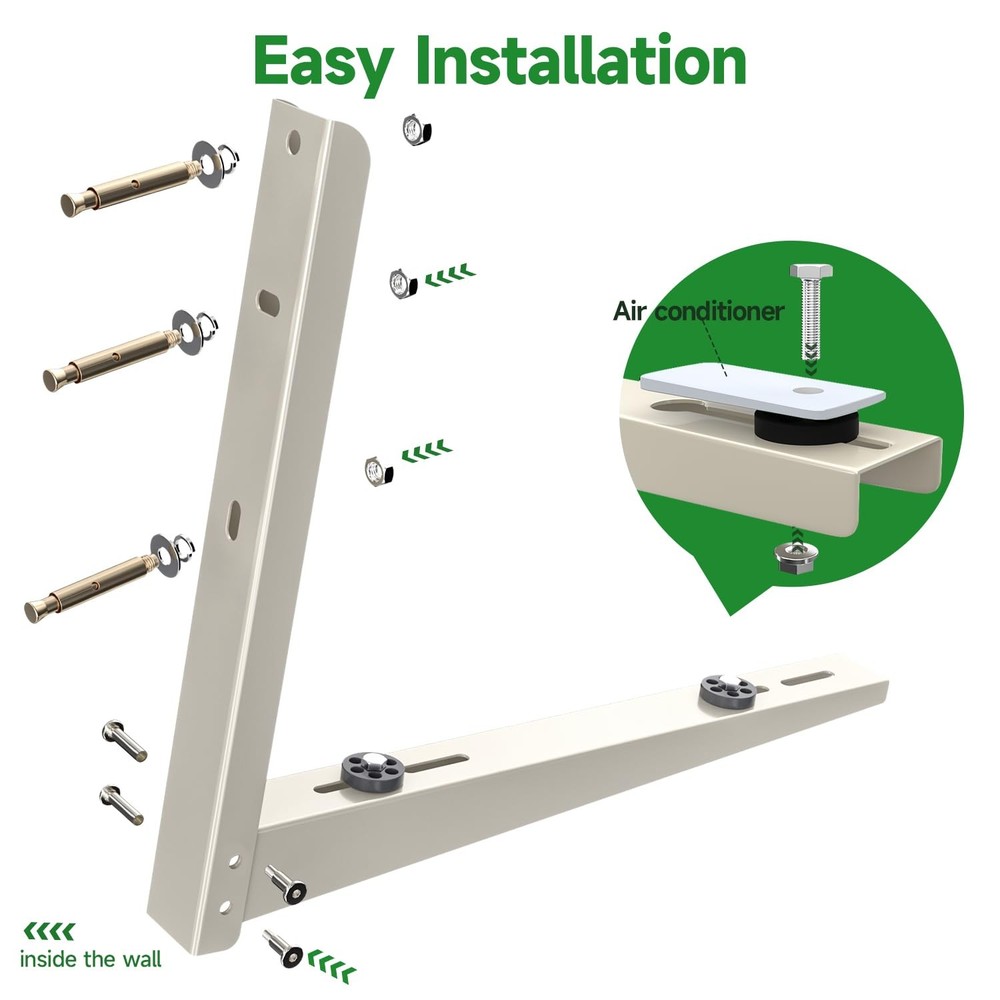 Easy Installation

Air conditioner

inside the wall