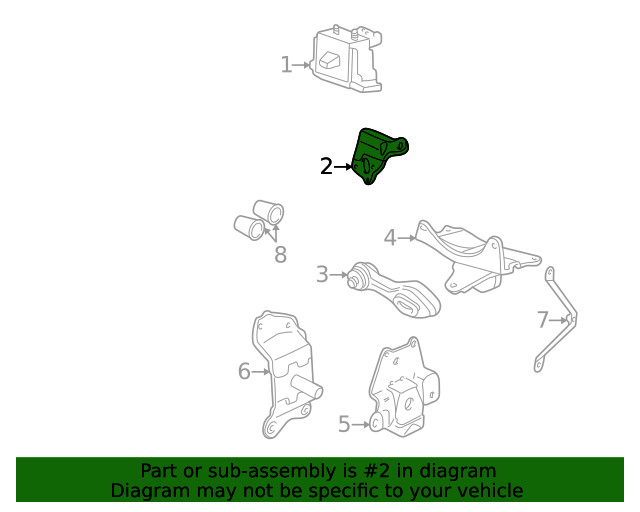 1
2
8
4
3
7
6
5

Part or sub-assembly is #2 in diagram
Diagram may not be specific to your vehicle