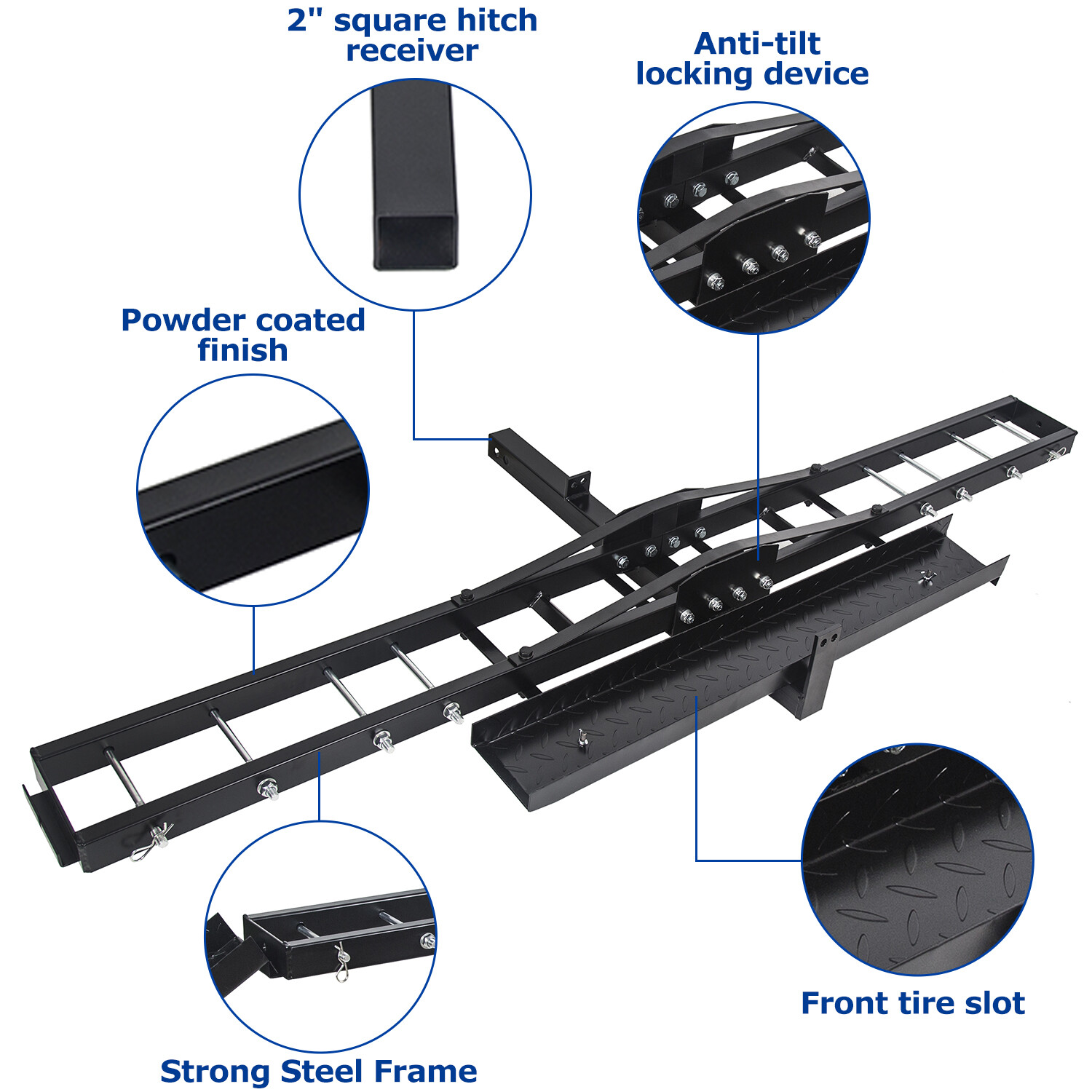 2" square hitch receiver

Anti-tilt locking device

Powder coated finish

Front tire slot

Strong Steel Frame