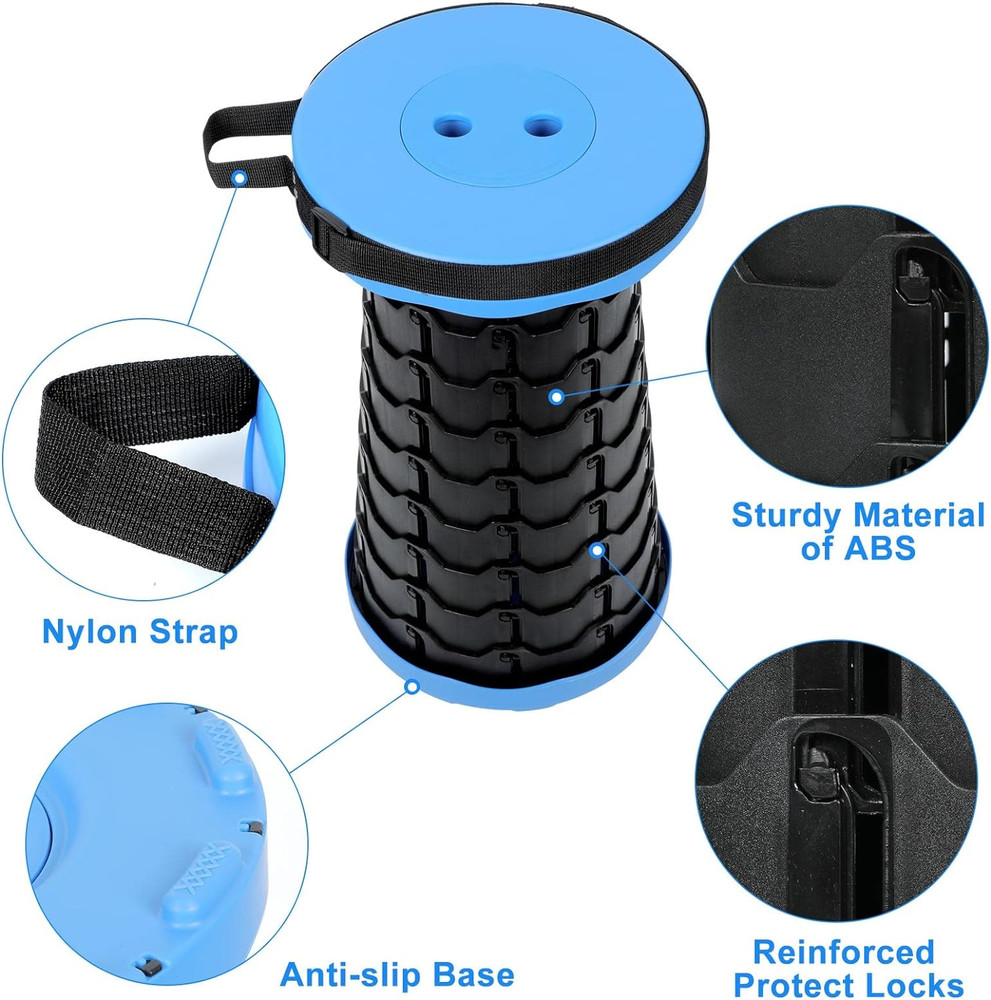 Sturdy Material of ABS

Nylon Strap

Anti-slip Base

Reinforced Protect Locks