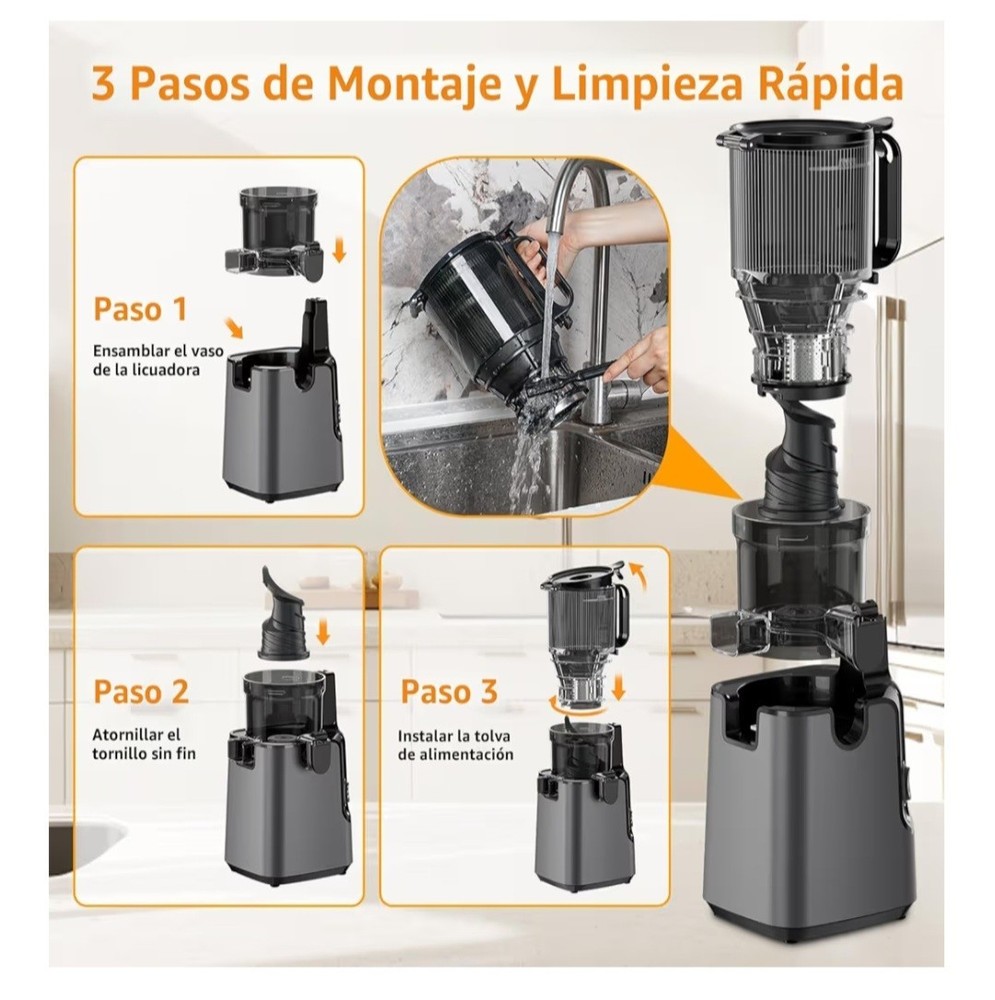 3 Pasos de Montaje y Limpieza Rápida

Paso 1

Ensamblar el vaso de la licuadora

Paso 2

Atornillar el tornillo sin fin

Paso 3

Instalar la tolva de alimentación