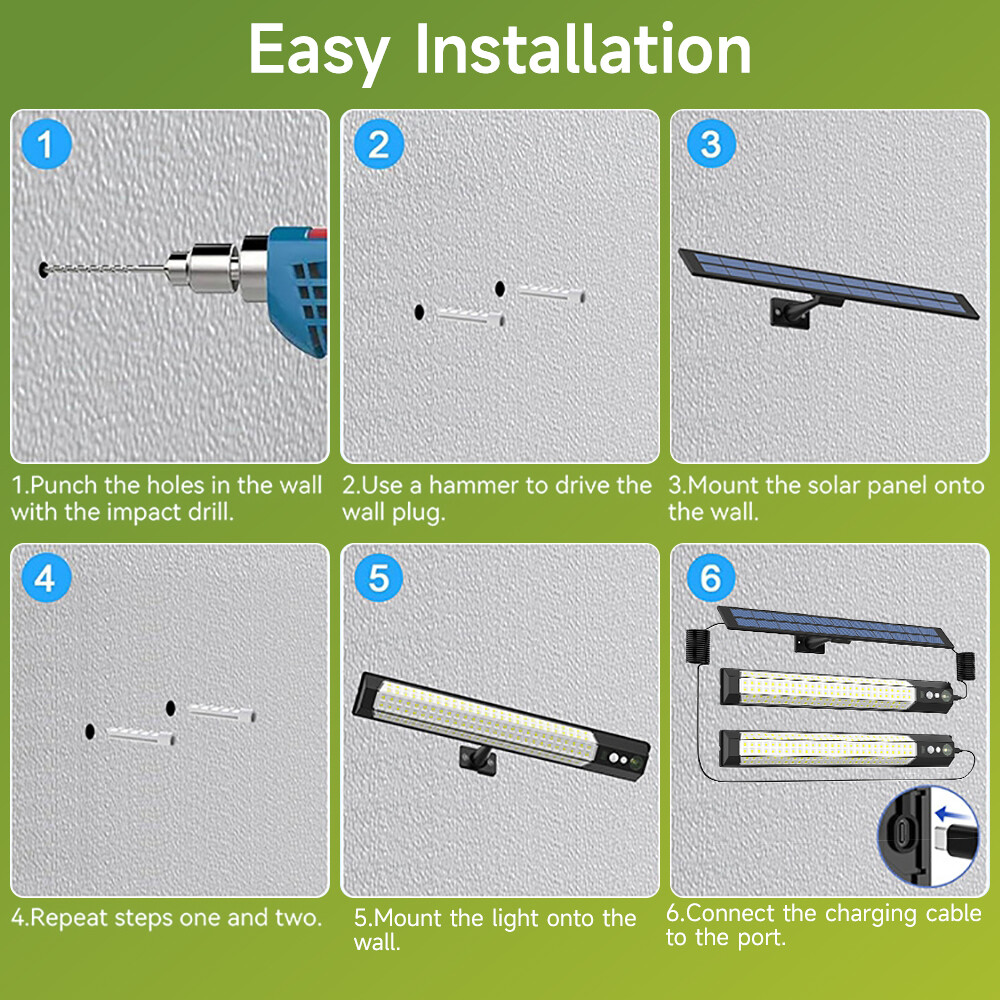 Easy Installation

1

1.Punch the holes in the wall with the impact drill.

2

2.Use a hammer to drive the wall plug.

3

3.Mount the solar panel onto the wall.

4

4.Repeat steps one and two.

5

5.Mount the light onto the wall.

6

6.Connect the charging cable to the port.