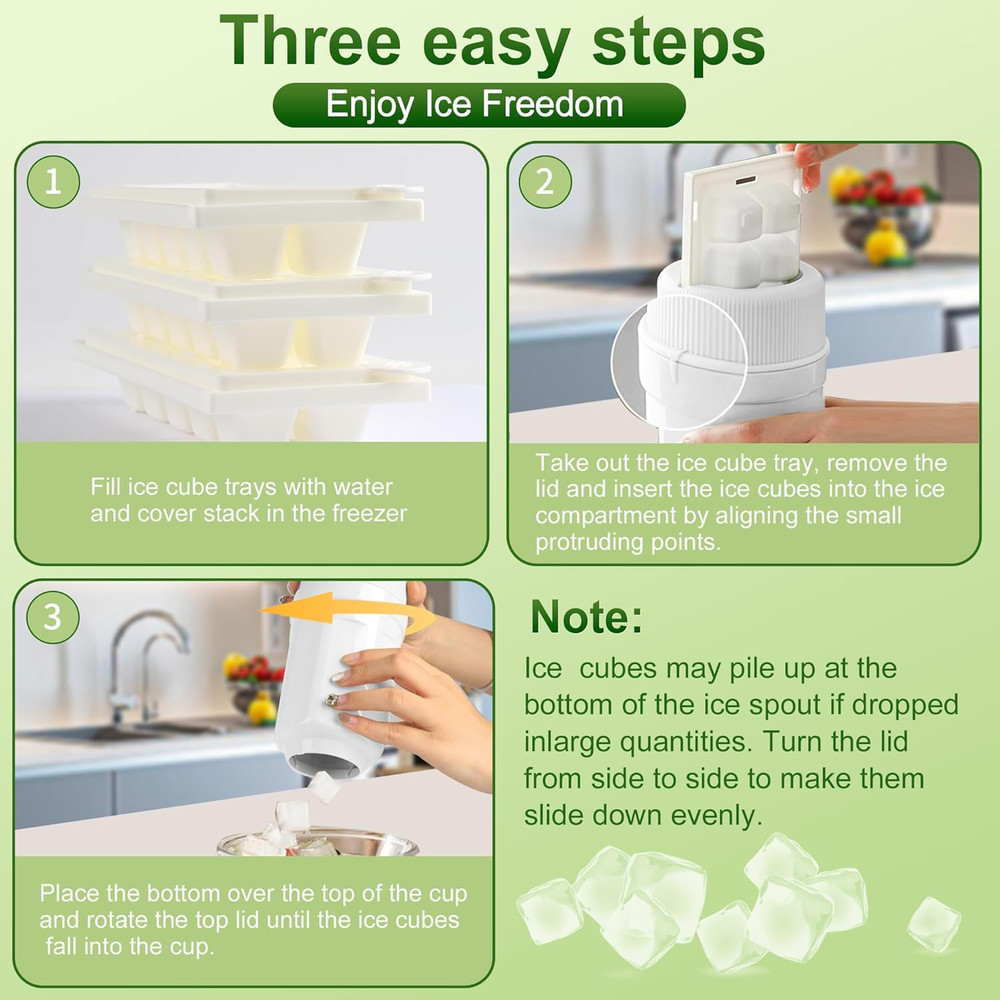 Three easy steps

Enjoy Ice Freedom

1

Fill ice cube trays with water and cover stack in the freezer

2

Take out the ice cube tray, remove the lid and insert the ice cubes into the ice compartment by aligning the small protruding points.

3

Place the bottom over the top of the cup and rotate the top lid until the ice cubes fall into the cup.

Note:

Ice cubes may pile up at the bottom of the ice spout if dropped inlarge quantities. Turn the lid from side to side to make them slide down evenly.