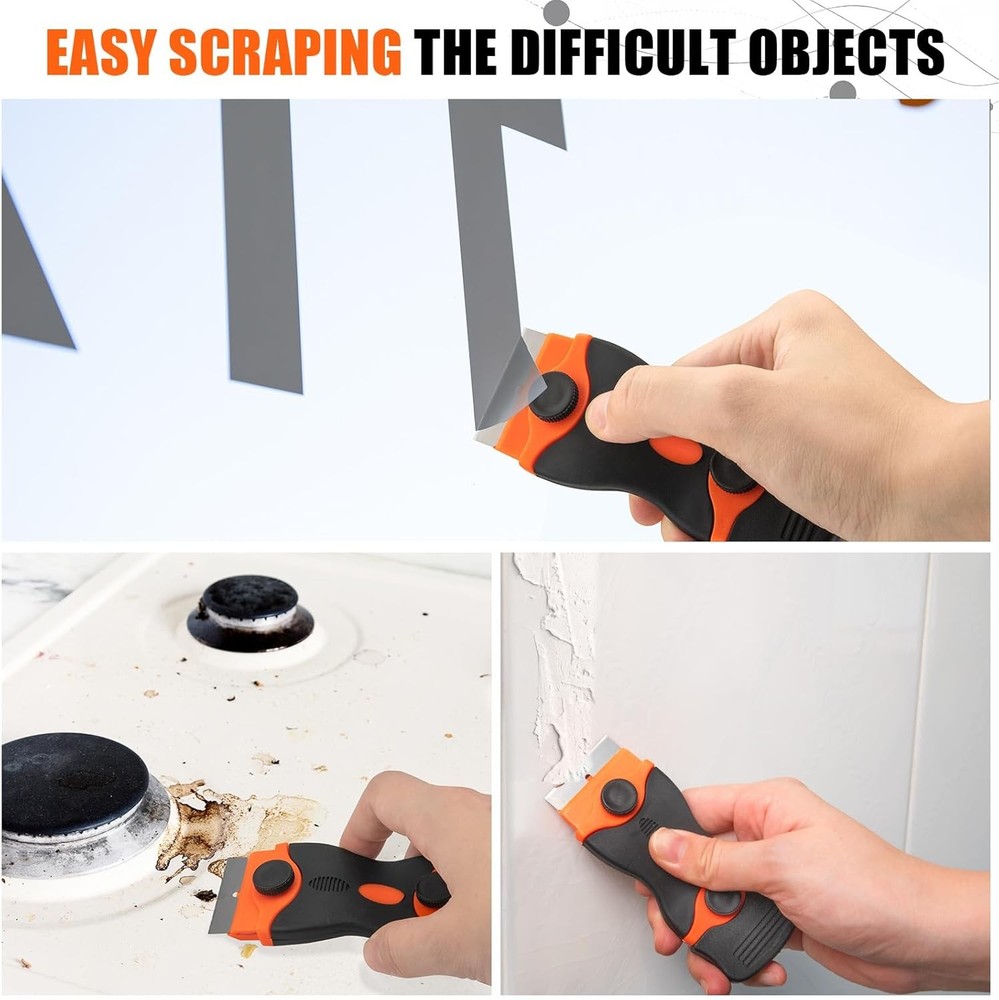 EASY SCRAPING THE DIFFICULT OBJECTS