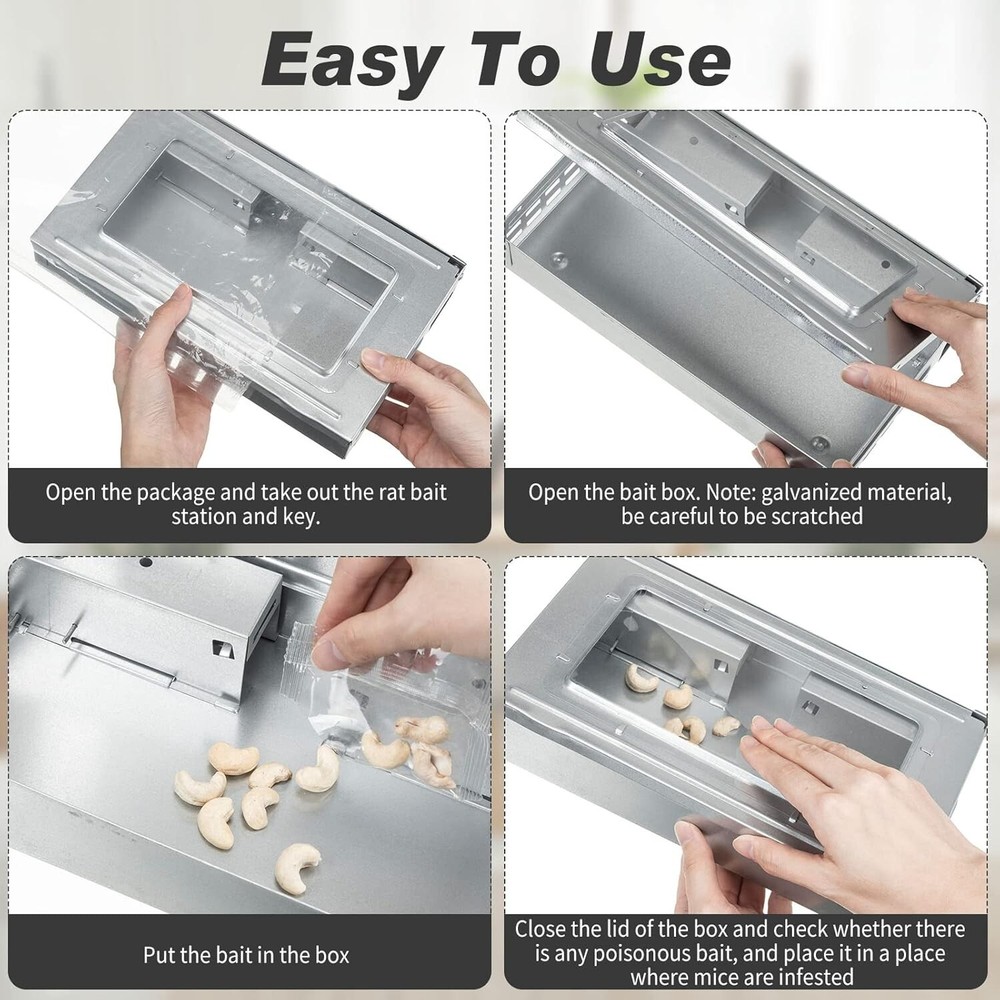 Easy To Use

Open the package and take out the rat bait station and key.

Open the bait box. Note: galvanized material, be careful to be scratched

Put the bait in the box

Close the lid of the box and check whether there is any poisonous bait, and place it in a place where mice are infested