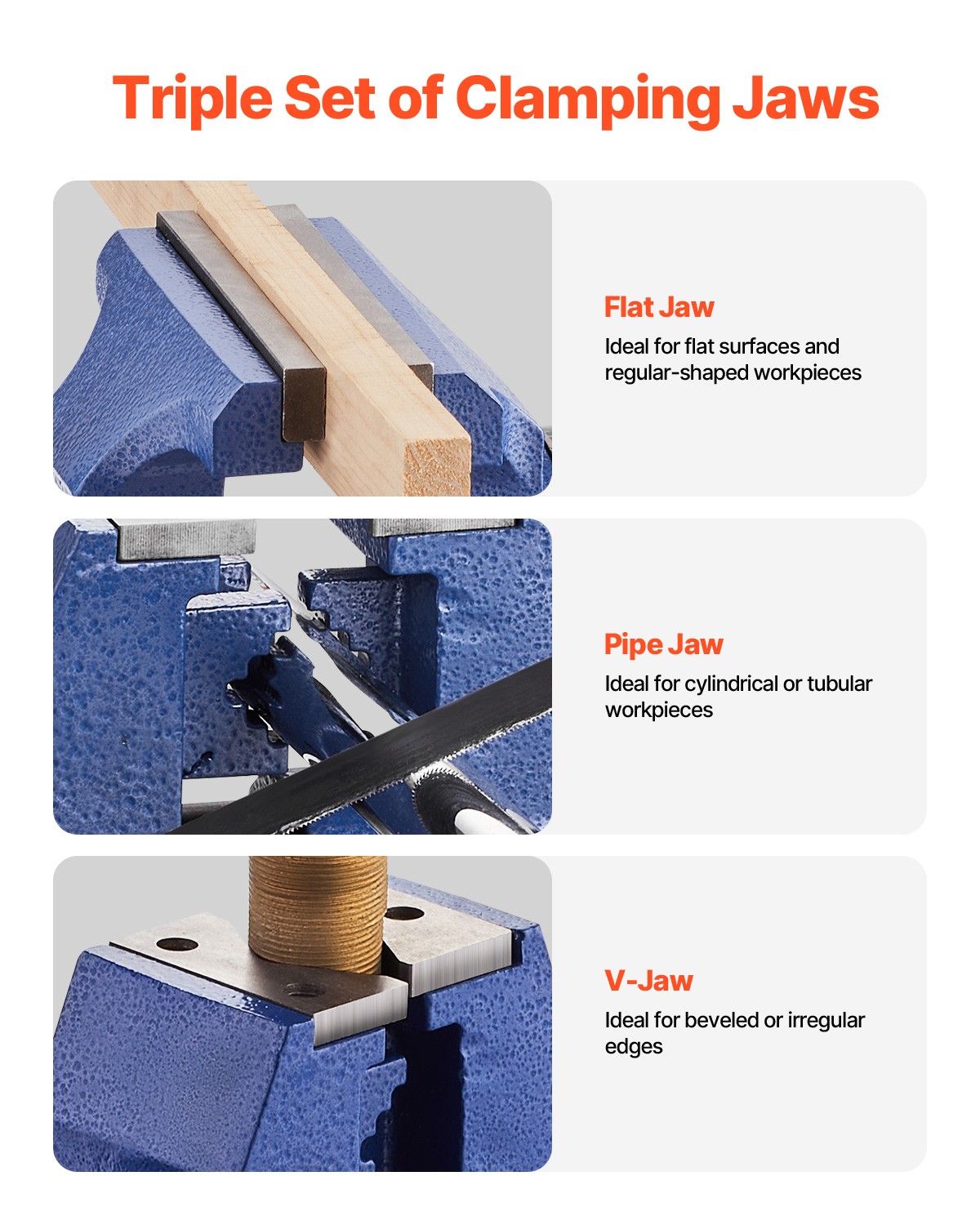 Triple Set of Clamping Jaws

Flat Jaw
Ideal for flat surfaces and regular-shaped workpieces

Pipe Jaw
Ideal for cylindrical or tubular workpieces

V-Jaw
Ideal for beveled or irregular edges