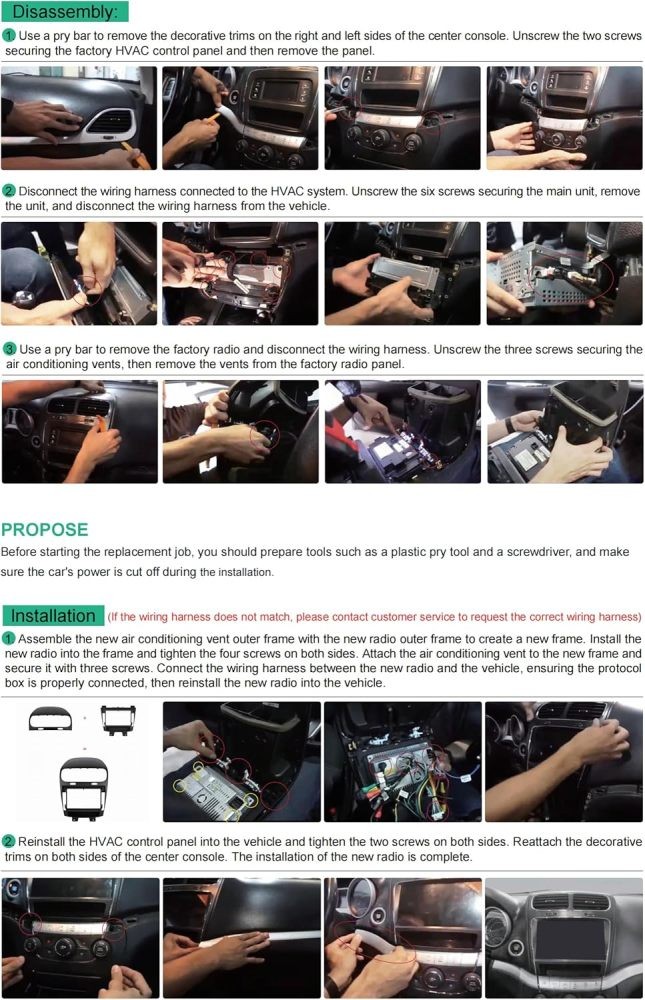 Disassembly:

1 Use a pry bar to remove the decorative trims on the right and left sides of the center console. Unscrew the two screws securing the factory HVAC control panel and then remove the panel.

2 Disconnect the wiring harness connected to the HVAC system. Unscrew the six screws securing the main unit, remove the unit, and disconnect the wiring harness from the vehicle.

3 Use a pry bar to remove the factory radio and disconnect the wiring harness. Unscrew the three screws securing the air conditioning vents, then remove the vents from the factory radio panel.

PROPOSE

Before starting the replacement job, you should prepare tools such as a plastic pry tool and a screwdriver, and make sure the car's power is cut off during the installation.

Installation (If the wiring harness does not match, please contact customer service to request the correct wiring harness)

1 Assemble the new air conditioning vent outer frame with the new radio outer frame to create a new frame. Install the new radio into the frame and tighten the four screws on both sides. Attach the air conditioning vent to the new frame and secure it with three screws. Connect the wiring harness between the new radio and the vehicle, ensuring the protocol box is properly connected, then reinstall the new radio into the vehicle.

2 Reinstall the HVAC control panel into the vehicle and tighten the two screws on both sides. Reattach the decorative trims on both sides of the center console. The installation of the new radio is complete.