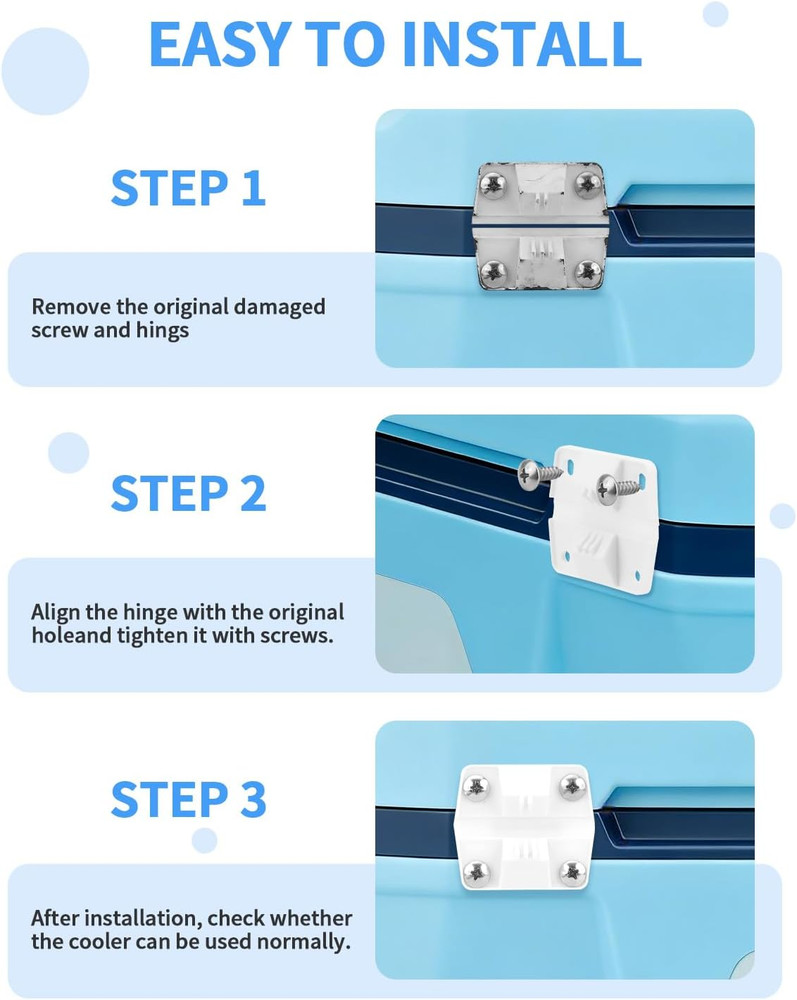 EASY TO INSTALL

STEP 1

Remove the original damaged screw and hings

STEP 2

Align the hinge with the original holeand tighten it with screws.

STEP 3

After installation, check whether the cooler can be used normally.