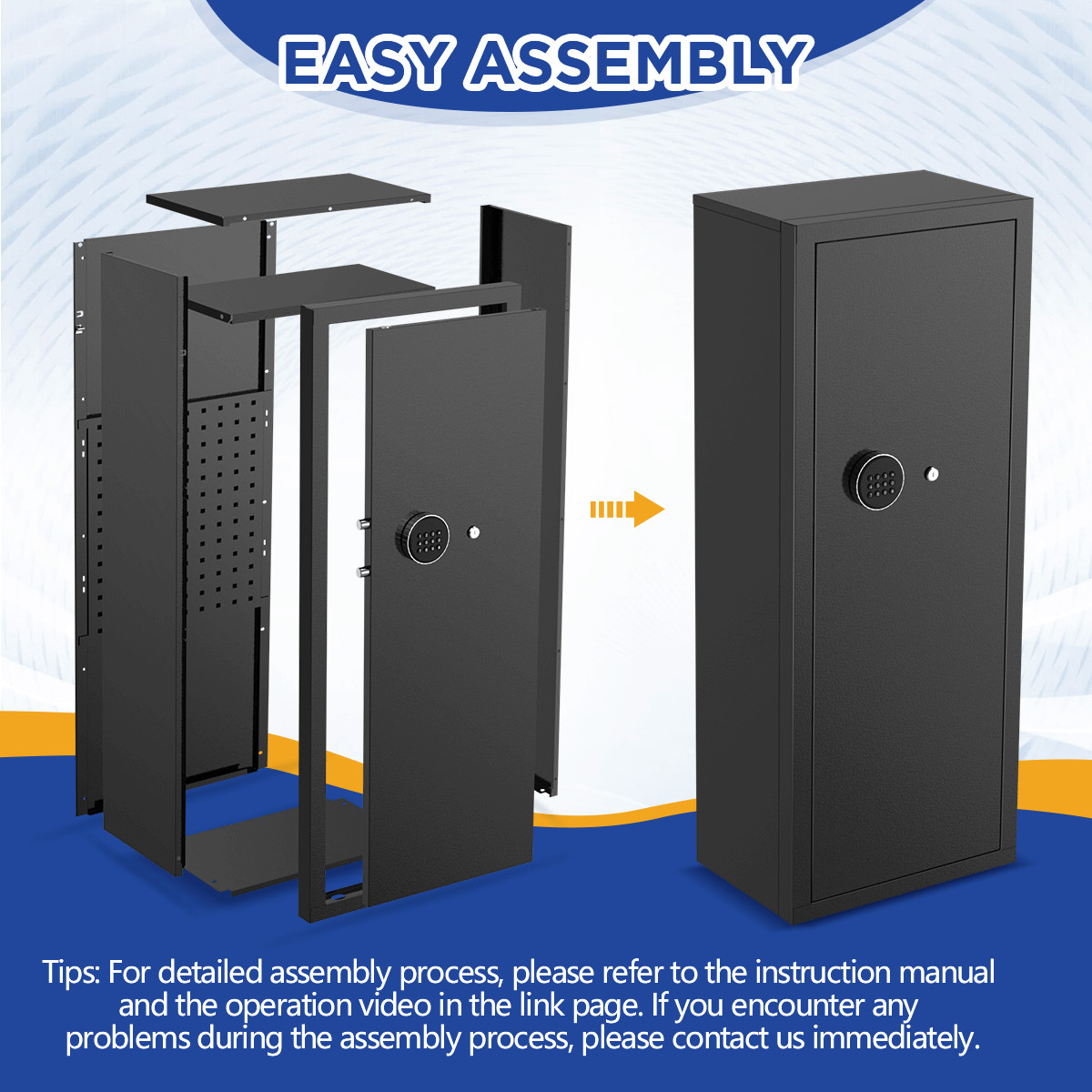 EASY ASSEMBLY

Tips: For detailed assembly process, please refer to the instruction manual and the operation video in the link page. If you encounter any problems during the assembly process, please contact us immediately.