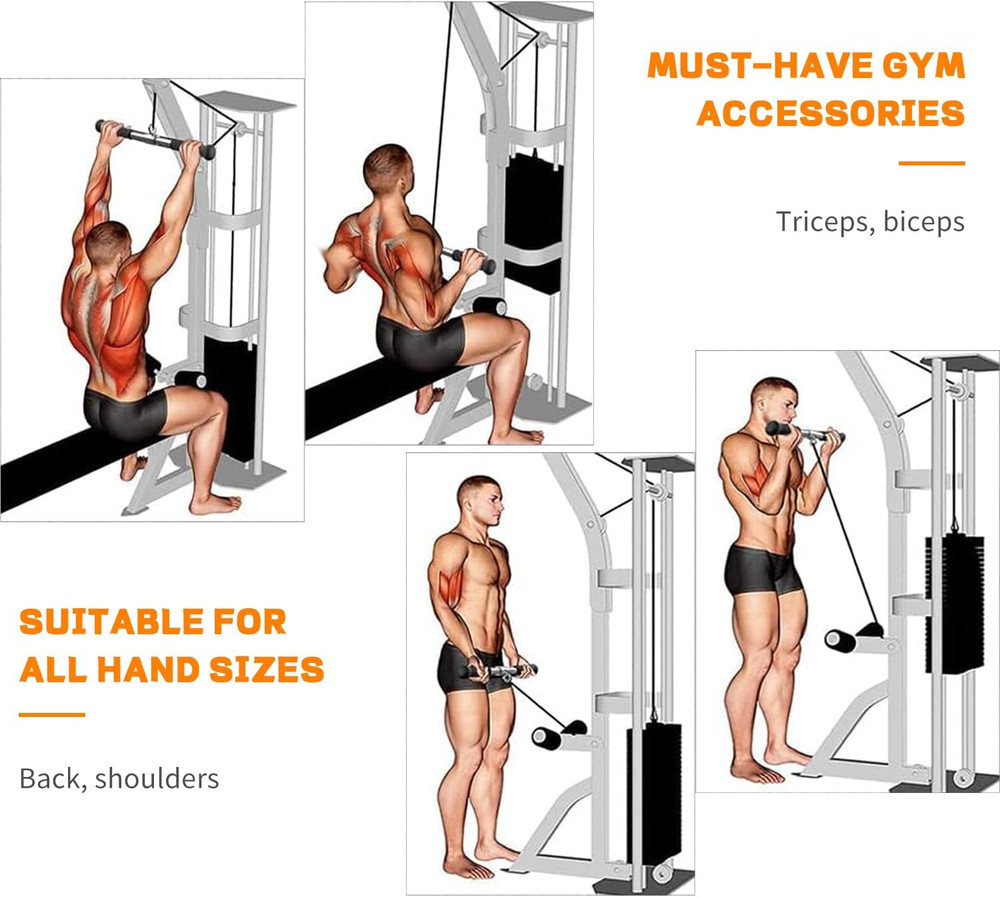 MUST-HAVE GYM ACCESSORIES

Triceps, biceps

SUITABLE FOR ALL HAND SIZES

Back, shoulders