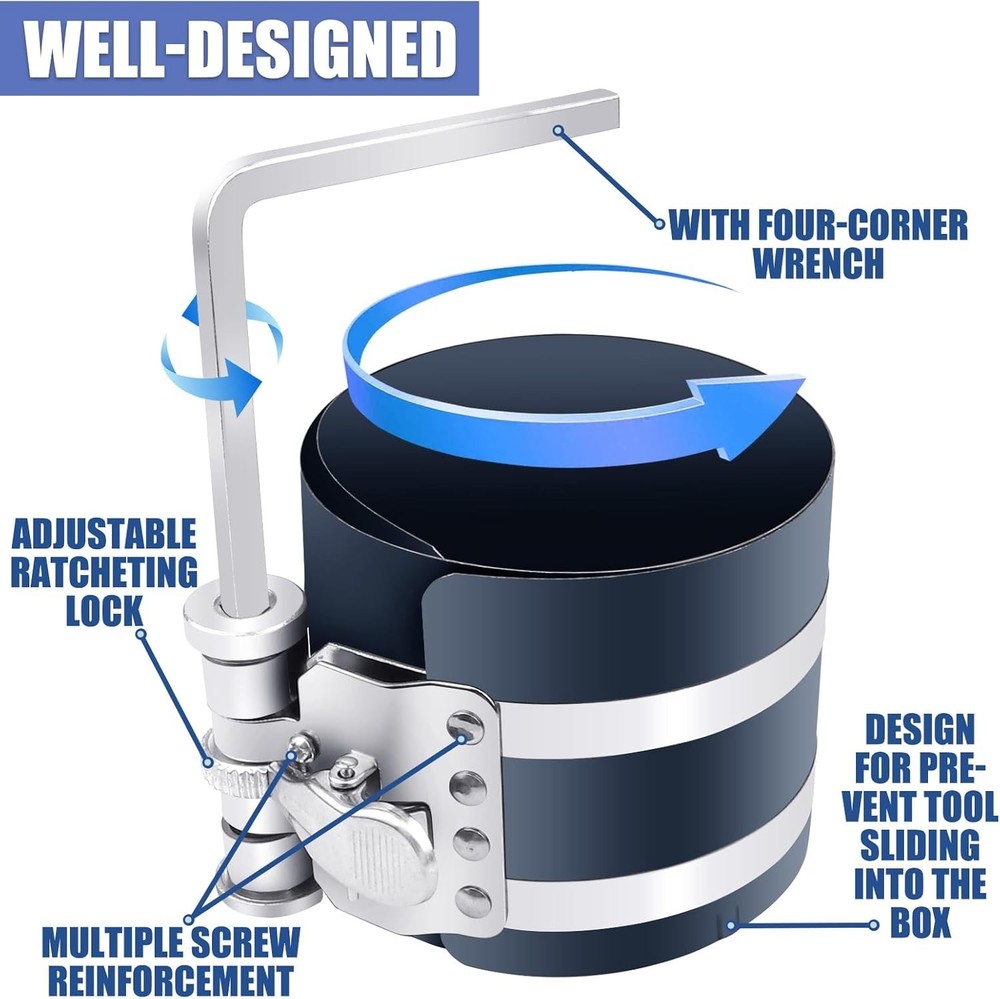 WELL-DESIGNED

WITH FOUR-CORNER WRENCH

ADJUSTABLE RATCHETING LOCK

DESIGN FOR PREVENT TOOL SLIDING INTO THE BOX

MULTIPLE SCREW REINFORCEMENT