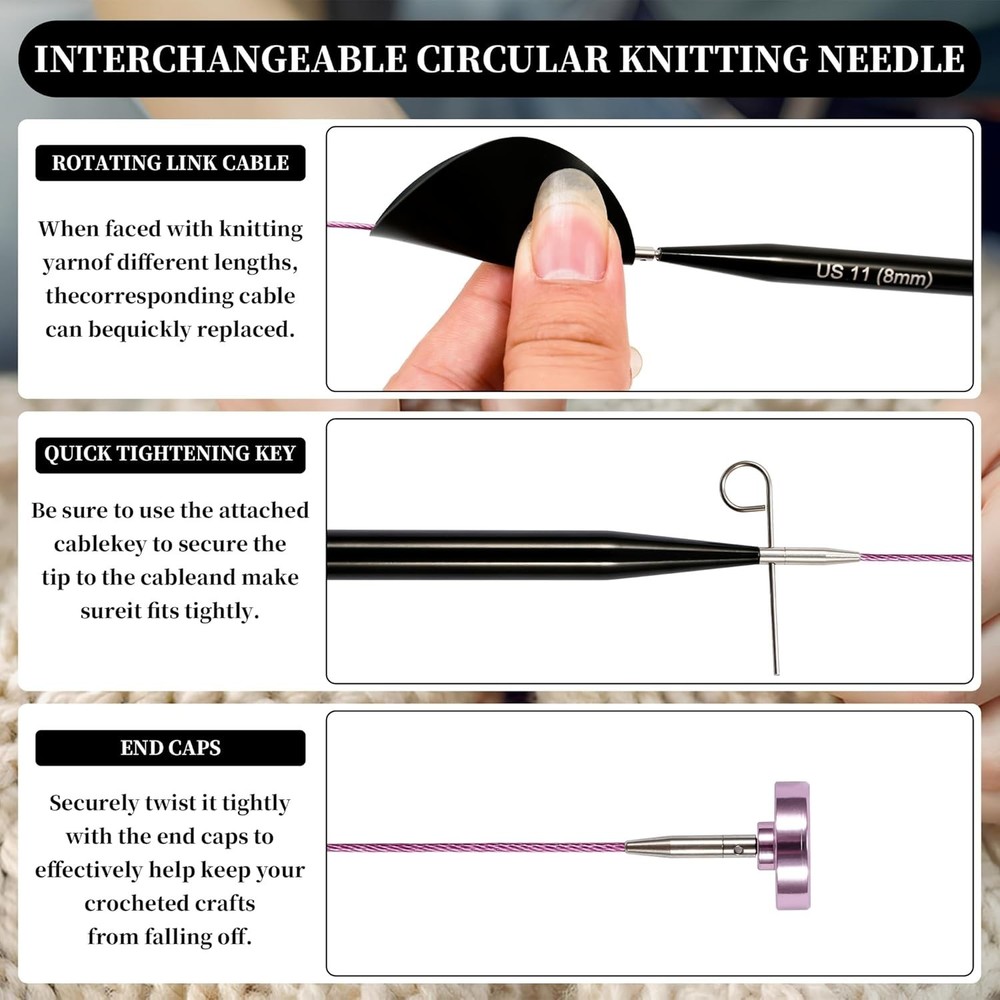 INTERCHANGEABLE CIRCULAR KNITTING NEEDLE

ROTATING LINK CABLE

When faced with knitting yarnof different lengths, thecorresponding cable can bequickly replaced.

US 11 (8mm)

QUICK TIGHTENING KEY

Be sure to use the attached cablekey to secure the tip to the cableand make sureit fits tightly.

END CAPS

Securely twist it tightly with the end caps to effectively help keep your crocheted crafts from falling off.