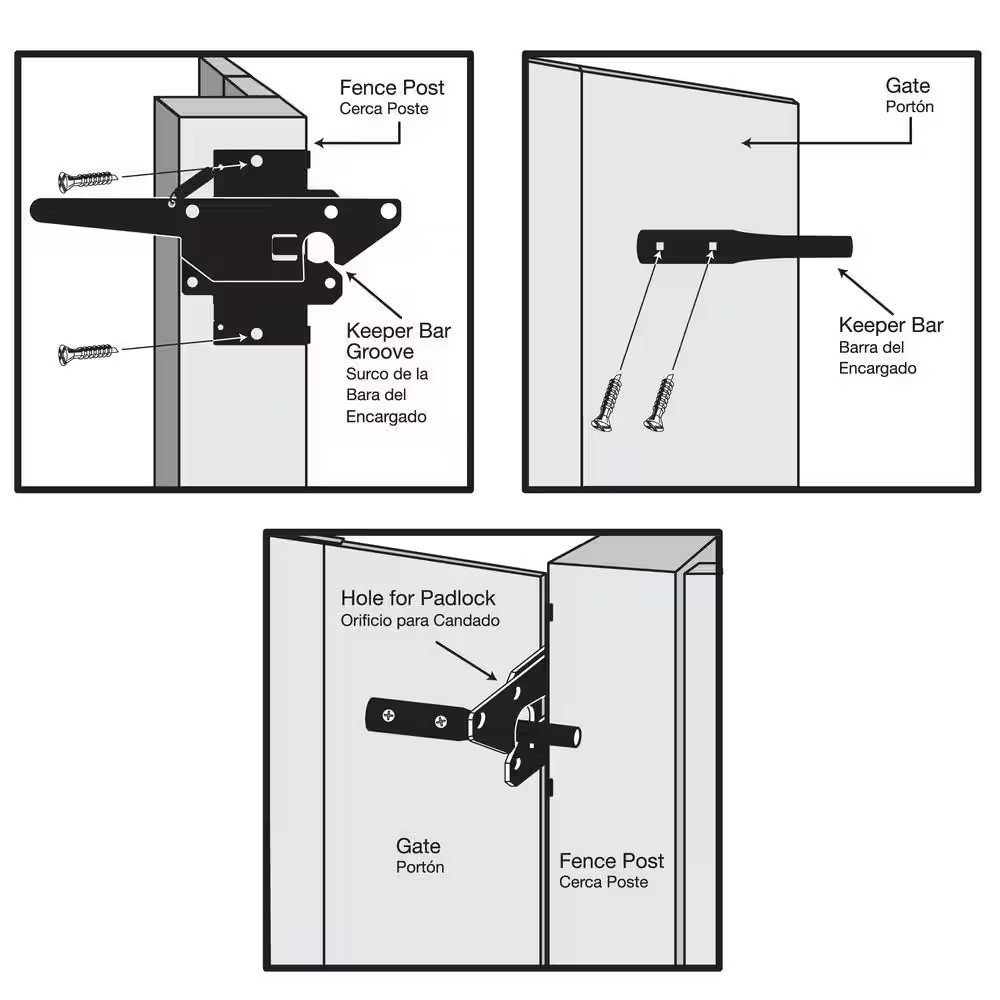 Fence Post
Cerca Poste

Keeper Bar Groove
Surco de la Bara del Encargado

Gate
Portón

Keeper Bar
Barra del Encargado

Hole for Padlock
Orificio para Candado

Gate
Portón

Fence Post
Cerca Poste