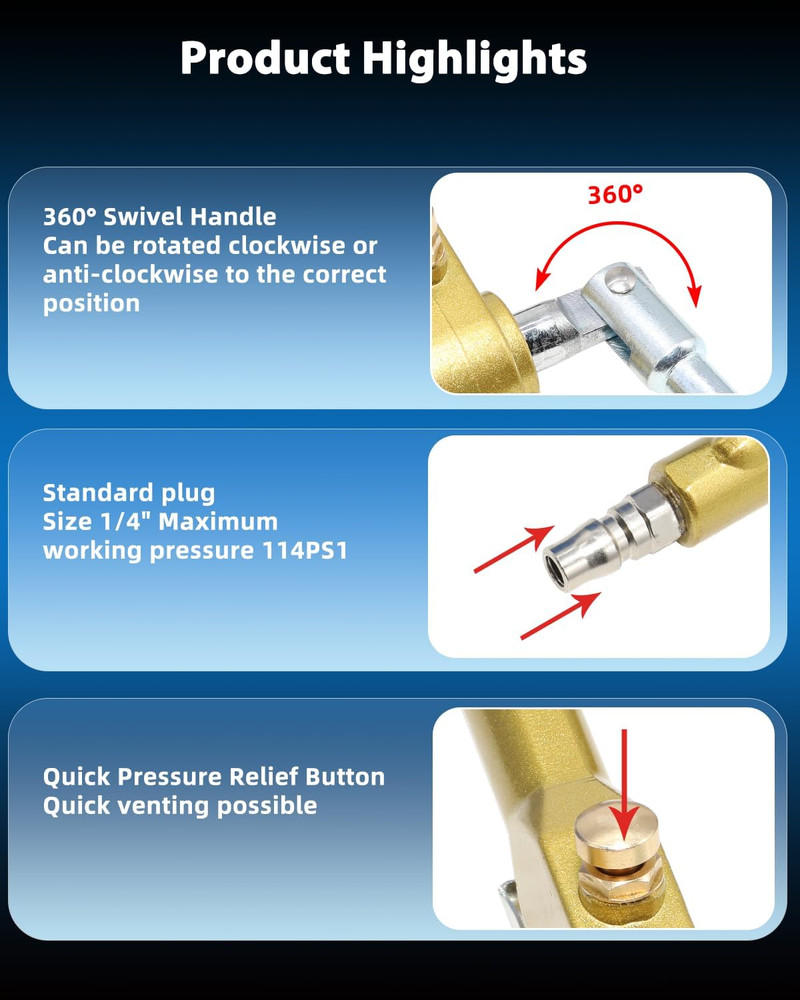 Product Highlights

360° Swivel Handle
Can be rotated clockwise or anti-clockwise to the correct position

360°

Standard plug
Size 1/4" Maximum working pressure 114PS1

Quick Pressure Relief Button
Quick venting possible