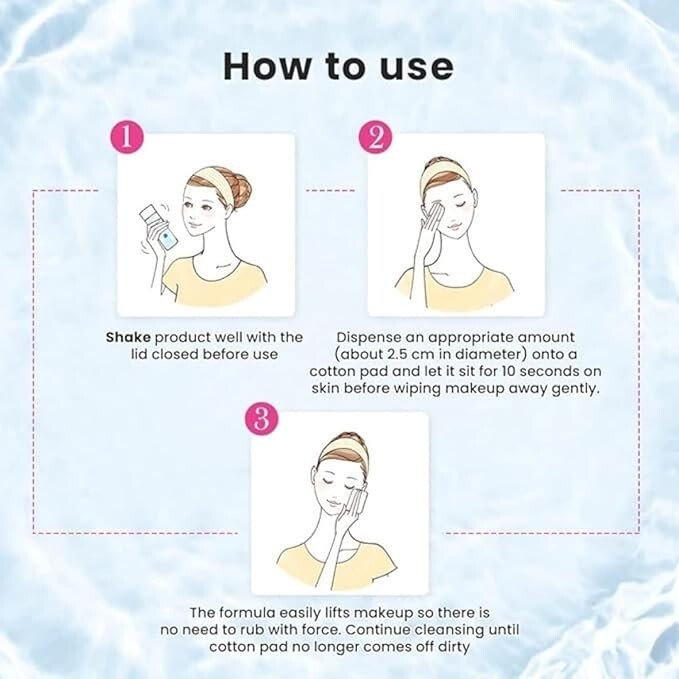 How to use

1

Shake product well with the lid closed before use

2

Dispense an appropriate amount (about 2.5 cm in diameter) onto a cotton pad and let it sit for 10 seconds on skin before wiping makeup away gently.

3

The formula easily lifts makeup so there is no need to rub with force. Continue cleansing until cotton pad no longer comes off dirty