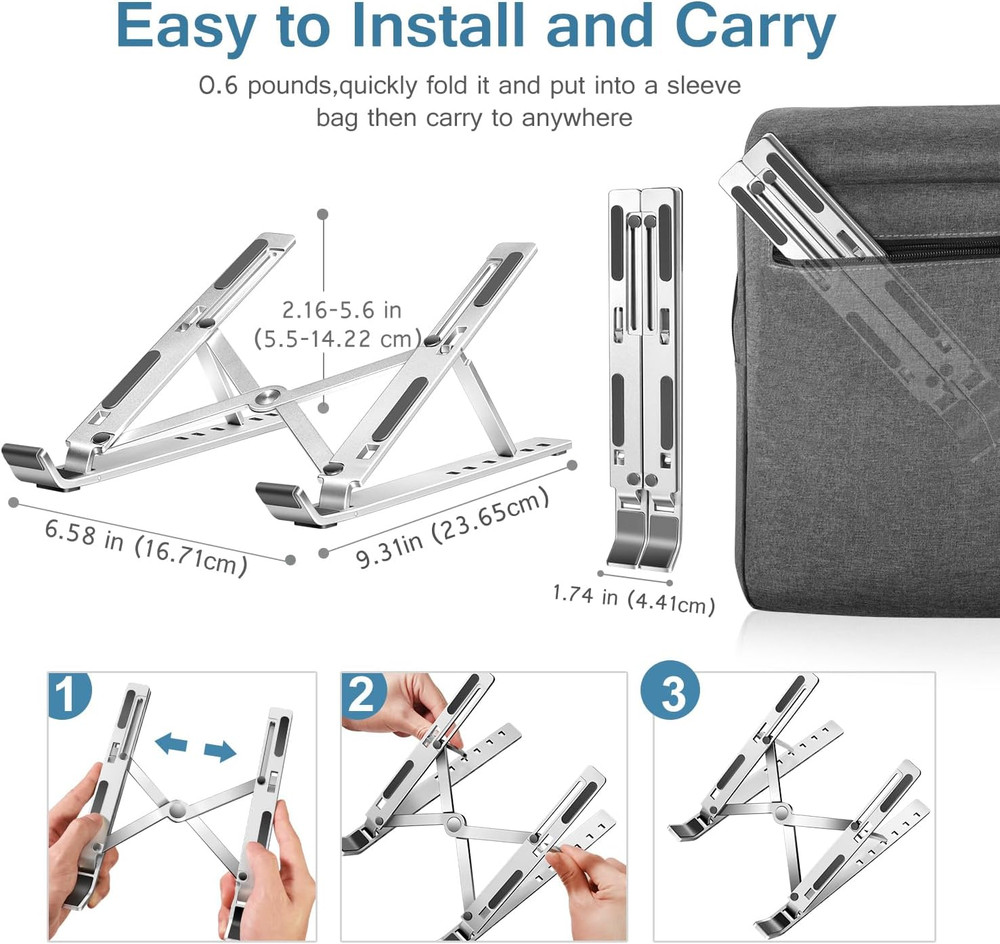 Easy to Install and Carry

0.6 pounds,quickly fold it and put into a sleeve bag then carry to anywhere

2.16-5.6 in
(5.5-14.22 cm)

6.58 in (16.71cm)

9.31in (23.65cm)

1.74 in (4.41cm)

1

2

3