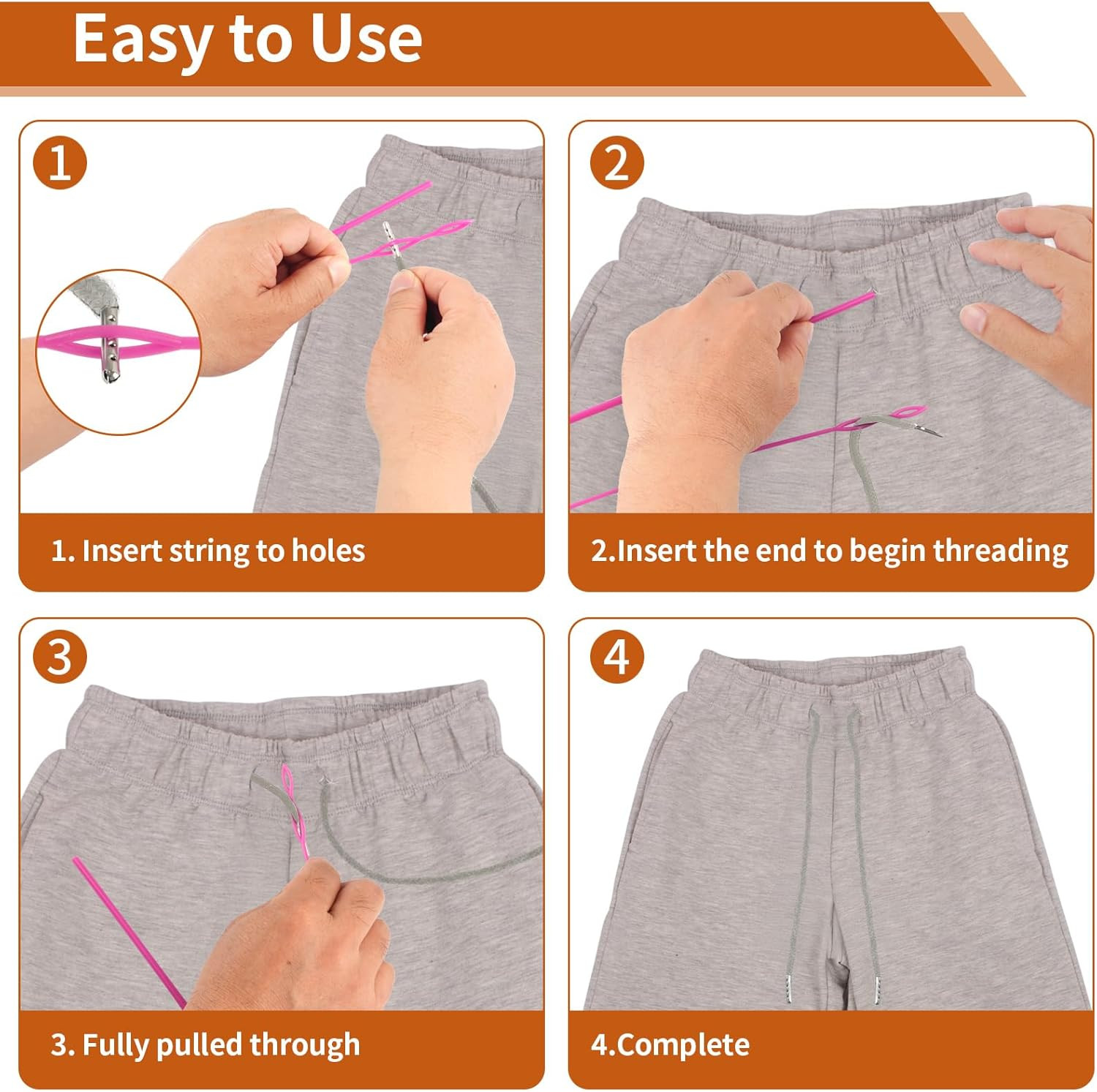 Easy to Use

1

1. Insert string to holes

2

2.Insert the end to begin threading

3

3. Fully pulled through

4

4.Complete