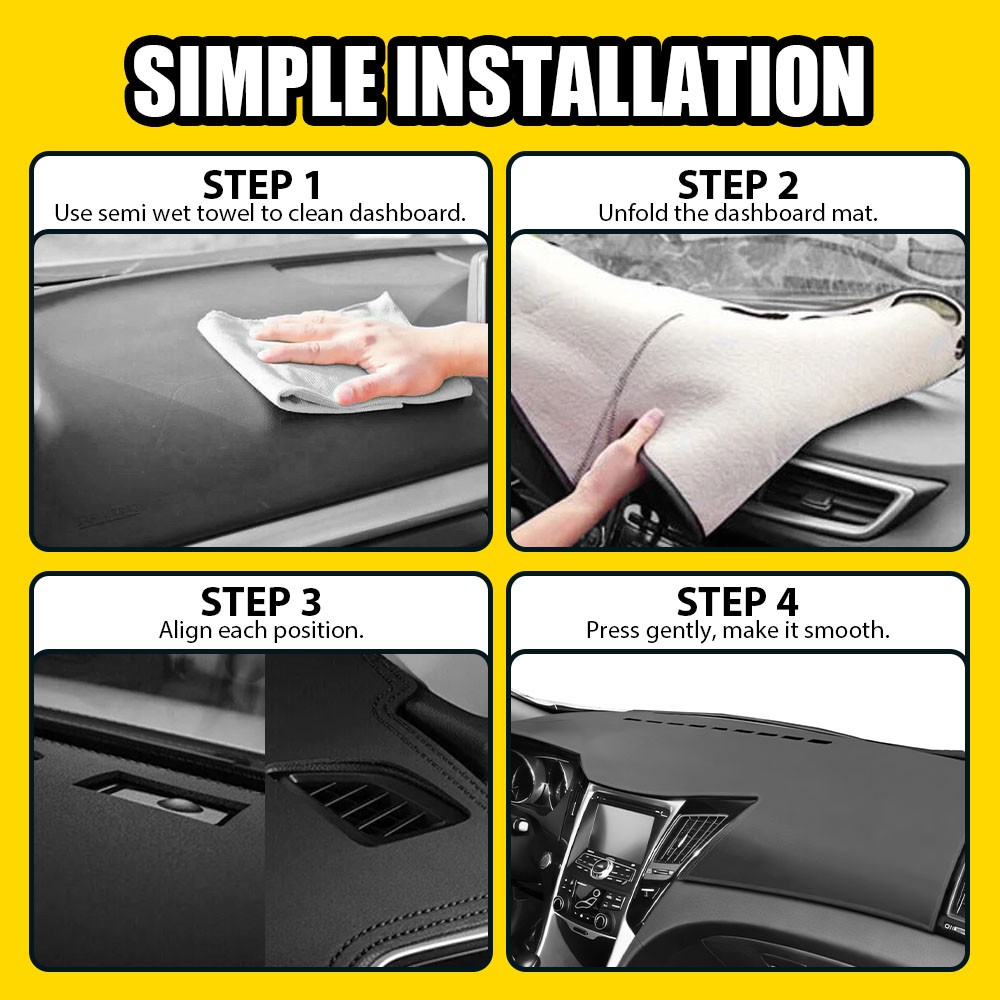 SIMPLE INSTALLATION

STEP 1
Use semi wet towel to clean dashboard.

STEP 2
Unfold the dashboard mat.

STEP 3
Align each position.

STEP 4
Press gently, make it smooth.