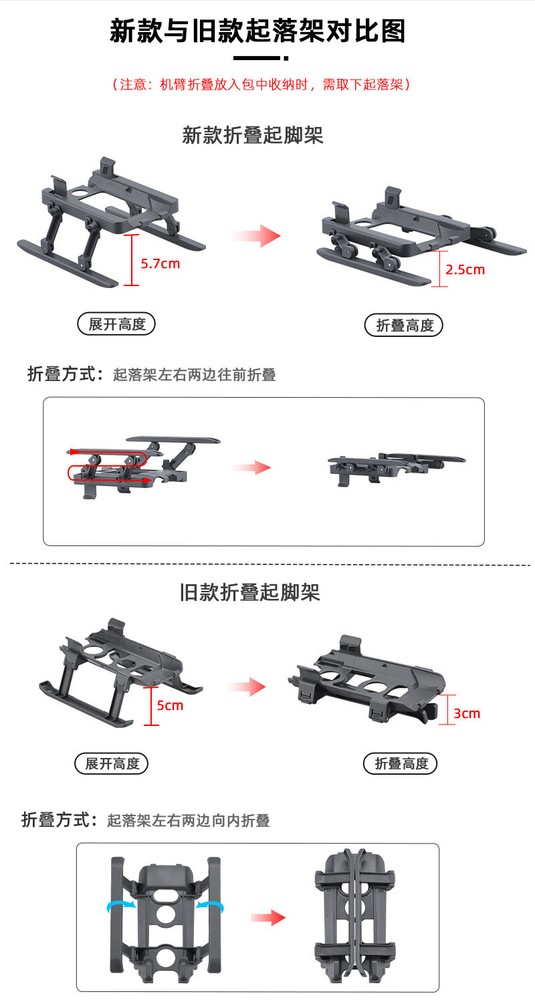 新款与旧款起落架对比图

（注意：机臂折叠放入包中收纳时，需取下起落架）

新款折叠起脚架

5.7cm

2.5cm

展开高度

折叠高度

折叠方式：起落架左右两边往前折叠

旧款折叠起脚架

5cm

3cm

展开高度

折叠高度

折叠方式：起落架左右两边向内折叠