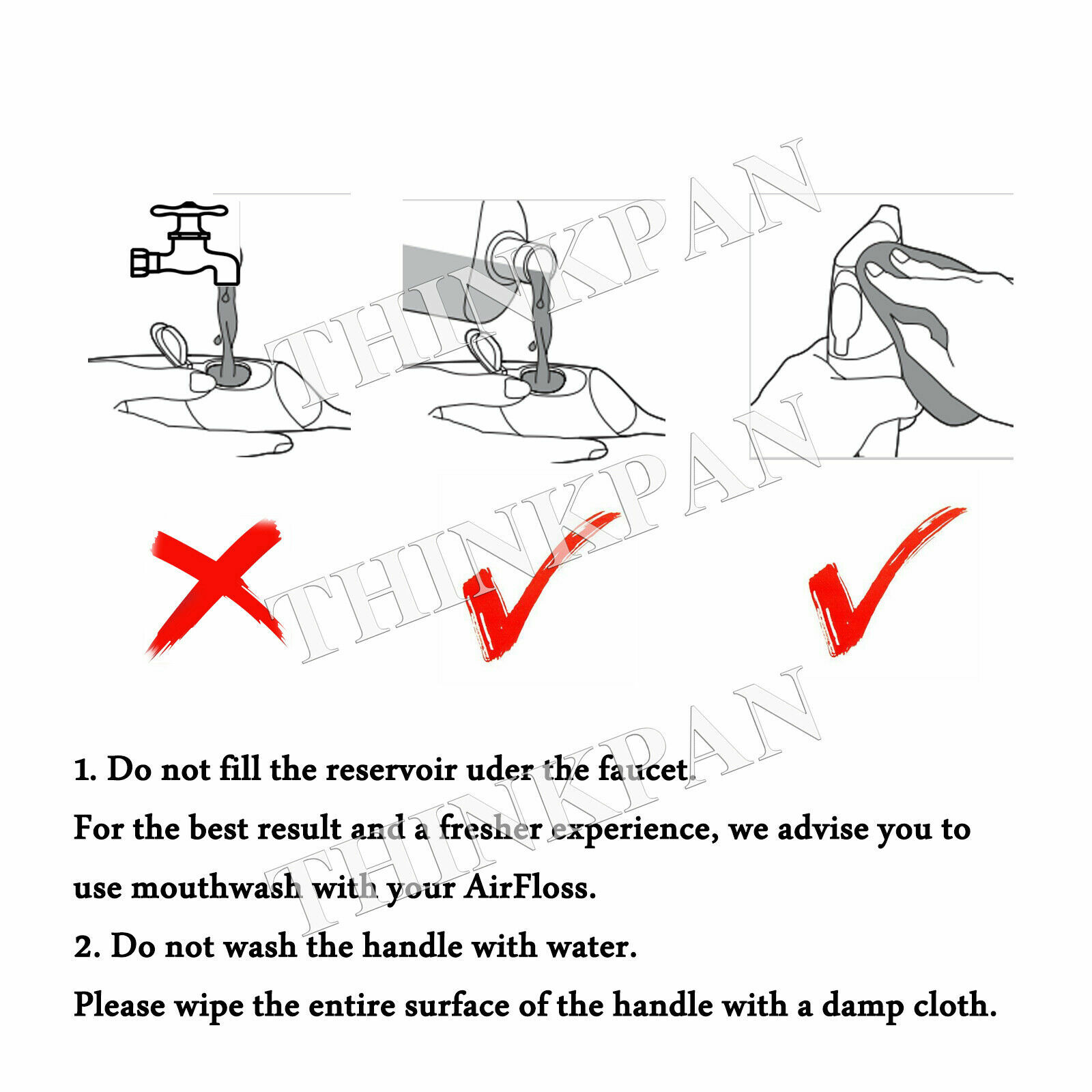 THINKPAN

THINKPAN

THINKPAN

1. Do not fill the reservoir uder the faucet.
For the best result and a fresher experience, we advise you to use mouthwash with your AirFloss.
2. Do not wash the handle with water.
Please wipe the entire surface of the handle with a damp cloth.