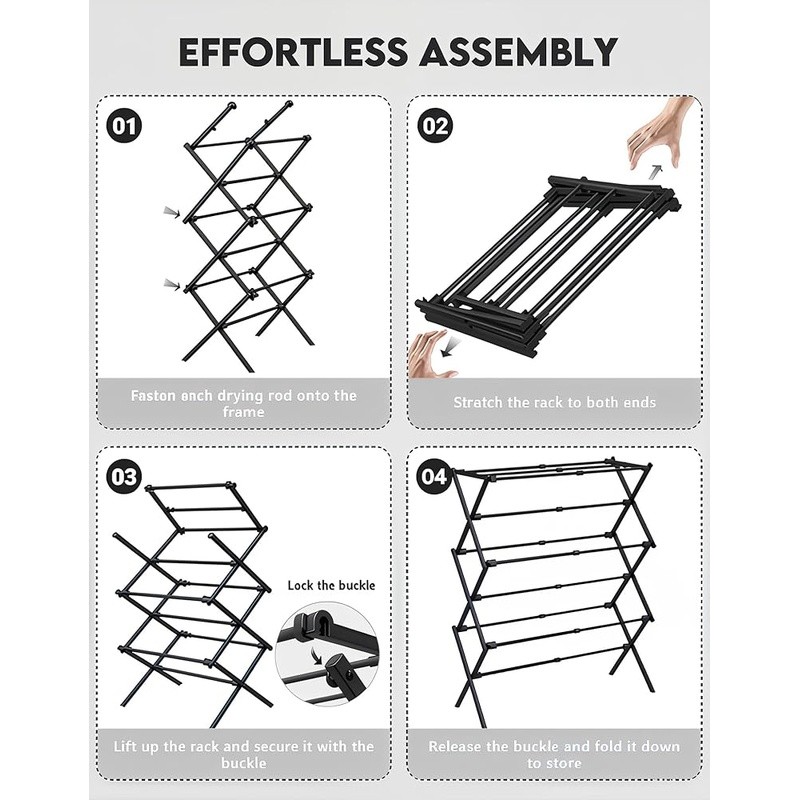 EFFORTLESS ASSEMBLY

01

Faston anch drying rod onto the frame

02

Stratch the rack to both ends

03

Lock the buckle

Lift up the rack and secure it with the buckle

04

Release the buckle and fold it down to store