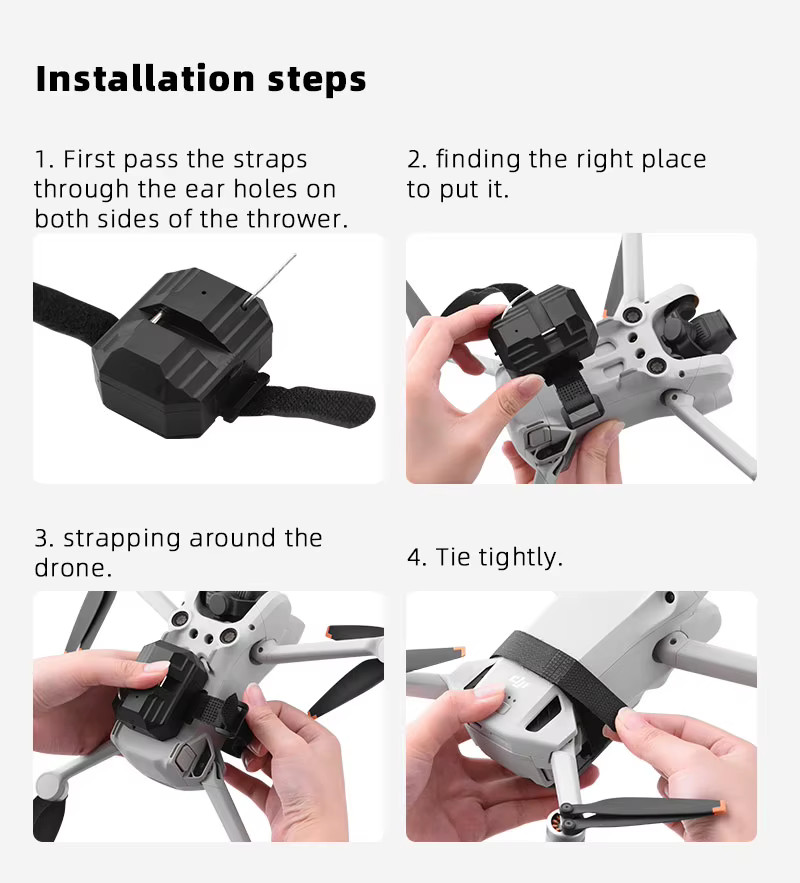 Installation steps

1. First pass the straps through the ear holes on both sides of the thrower.

2. finding the right place to put it.

3. strapping around the drone.

4. Tie tightly.