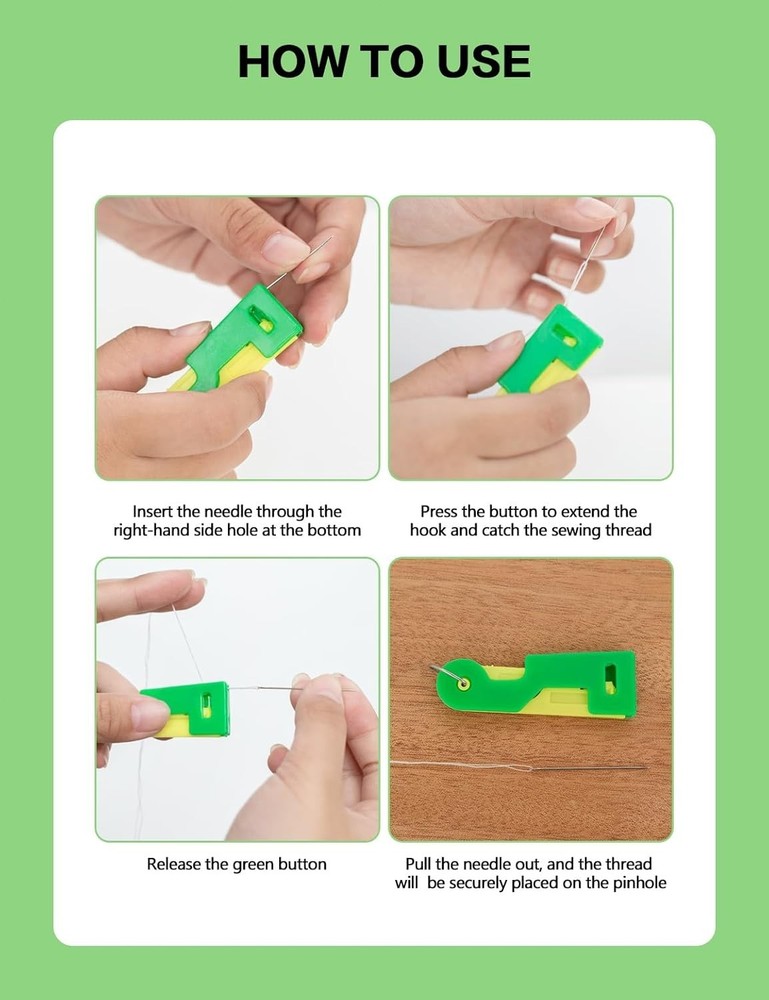 HOW TO USE

Insert the needle through the right-hand side hole at the bottom

Press the button to extend the hook and catch the sewing thread

Release the green button

Pull the needle out, and the thread will be securely placed on the pinhole