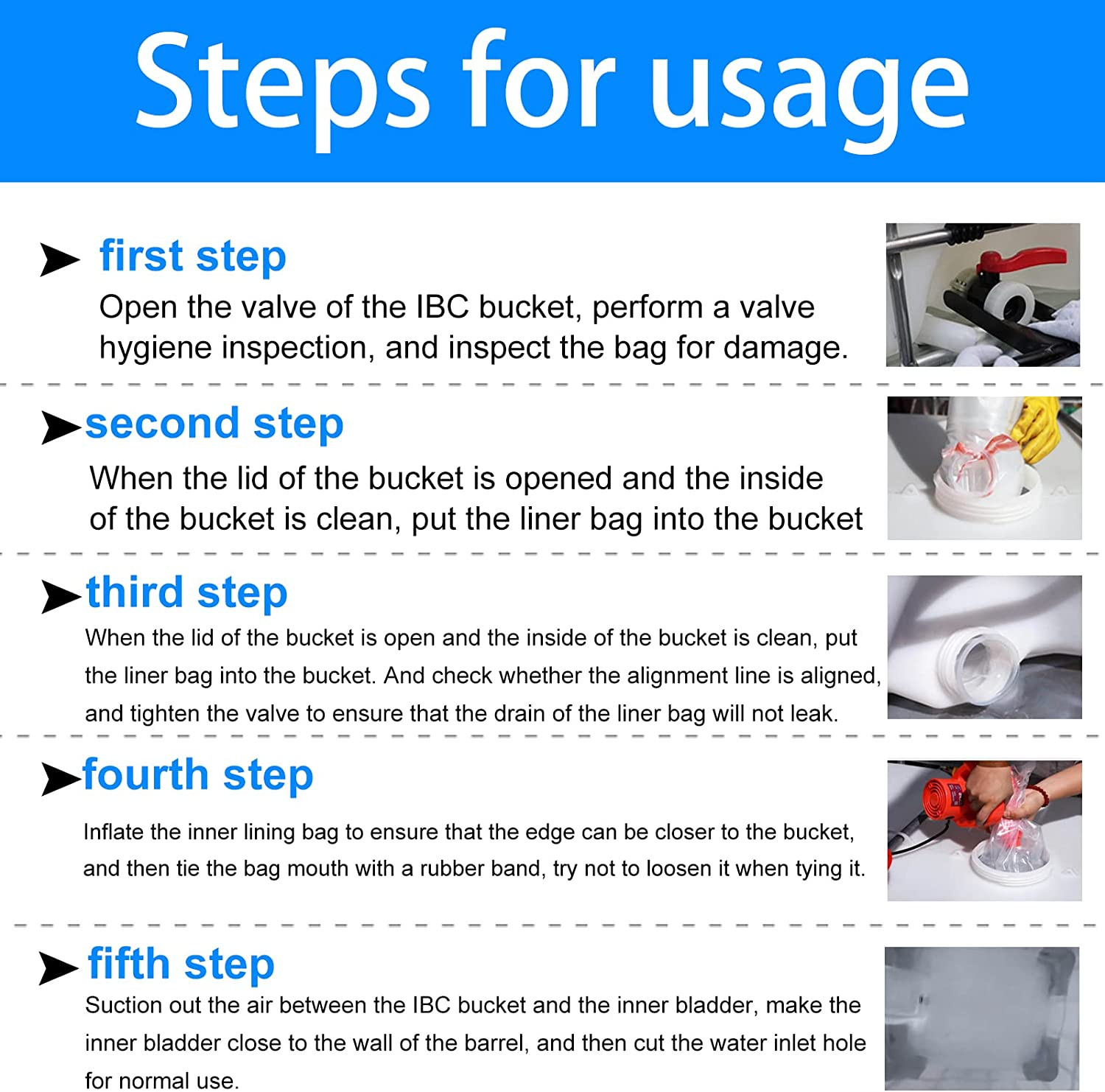 Steps for usage

first step
Open the valve of the IBC bucket, perform a valve hygiene inspection, and inspect the bag for damage.

second step
When the lid of the bucket is opened and the inside of the bucket is clean, put the liner bag into the bucket

third step
When the lid of the bucket is open and the inside of the bucket is clean, put the liner bag into the bucket. And check whether the alignment line is aligned, and tighten the valve to ensure that the drain of the liner bag will not leak.

fourth step
Inflate the inner lining bag to ensure that the edge can be closer to the bucket, and then tie the bag mouth with a rubber band, try not to loosen it when tying it.

fifth step
Suction out the air between the IBC bucket and the inner bladder, make the inner bladder close to the wall of the barrel, and then cut the water inlet hole for normal use.