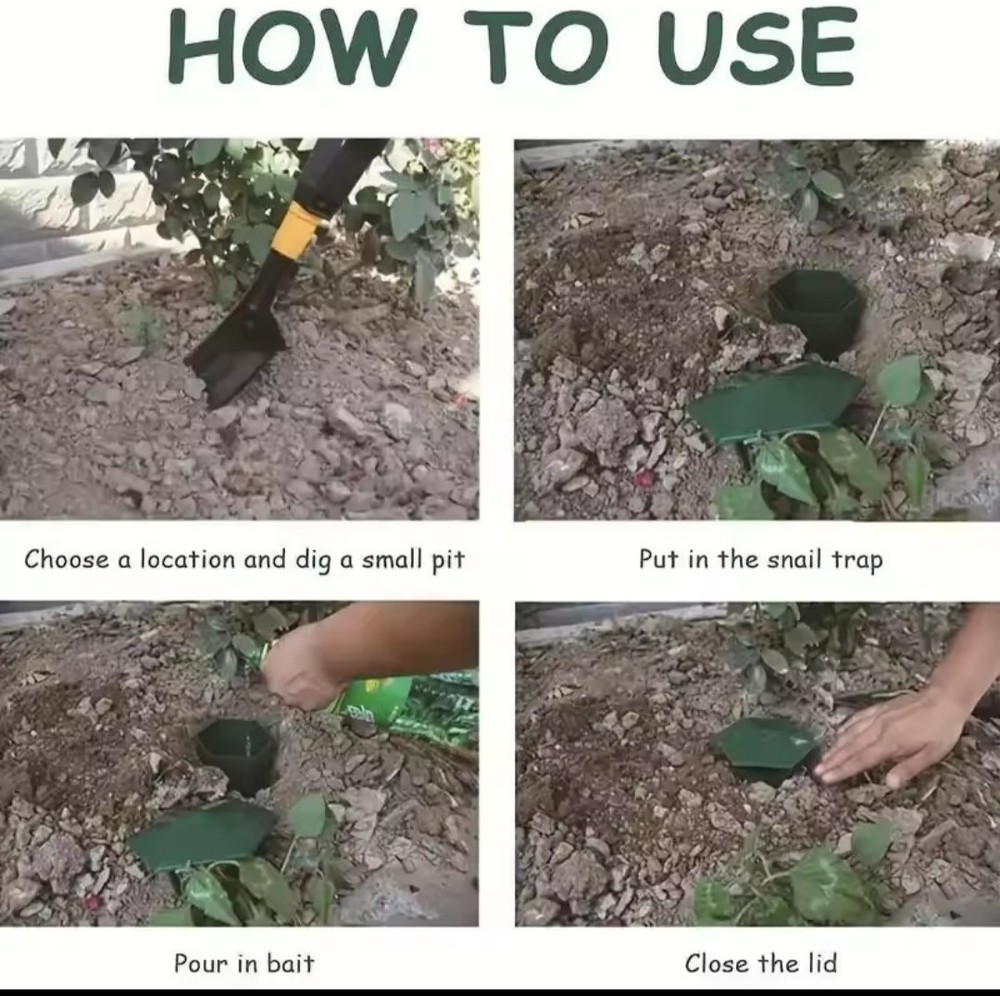 HOW TO USE

Choose a location and dig a small pit

Put in the snail trap

Pour in bait

Close the lid