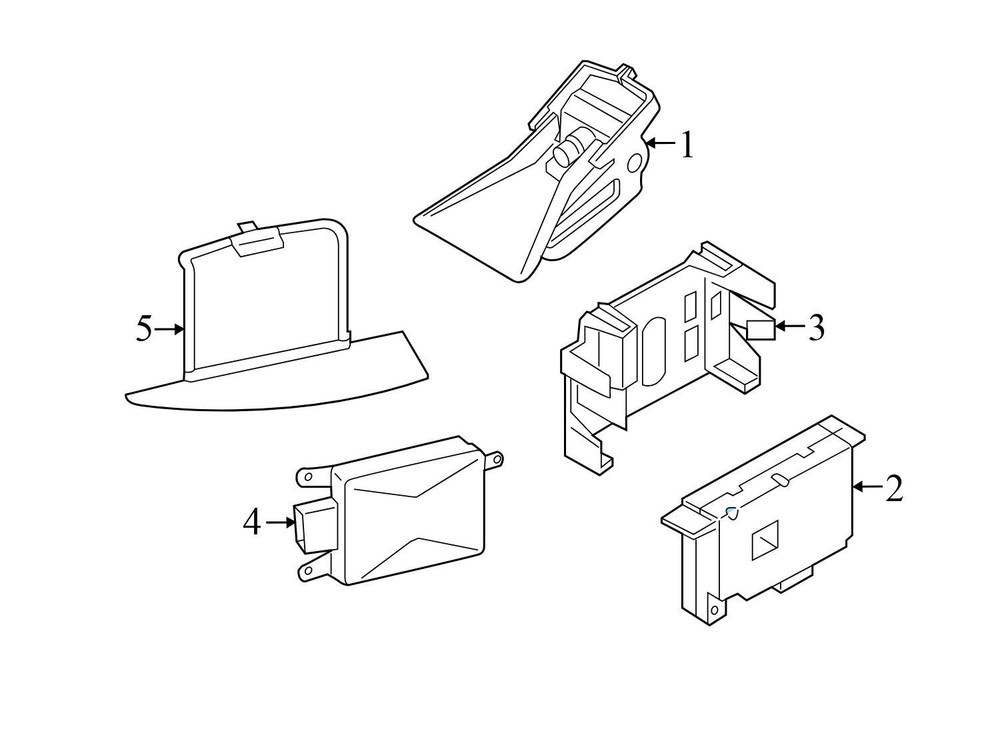 1
5
3
4
2