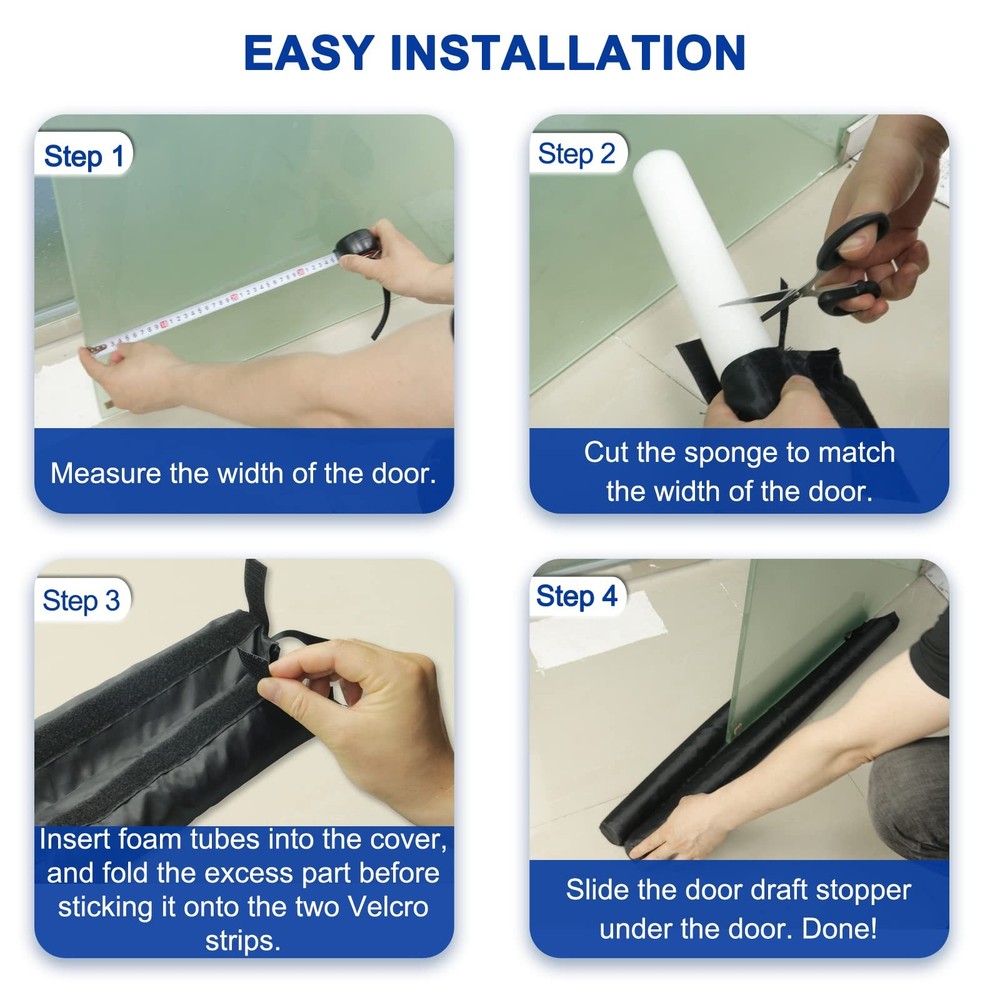 EASY INSTALLATION

Step 1

Measure the width of the door.

Step 2

Cut the sponge to match the width of the door.

Step 3

Insert foam tubes into the cover, and fold the excess part before sticking it onto the two Velcro strips.

Step 4

Slide the door draft stopper under the door. Done!