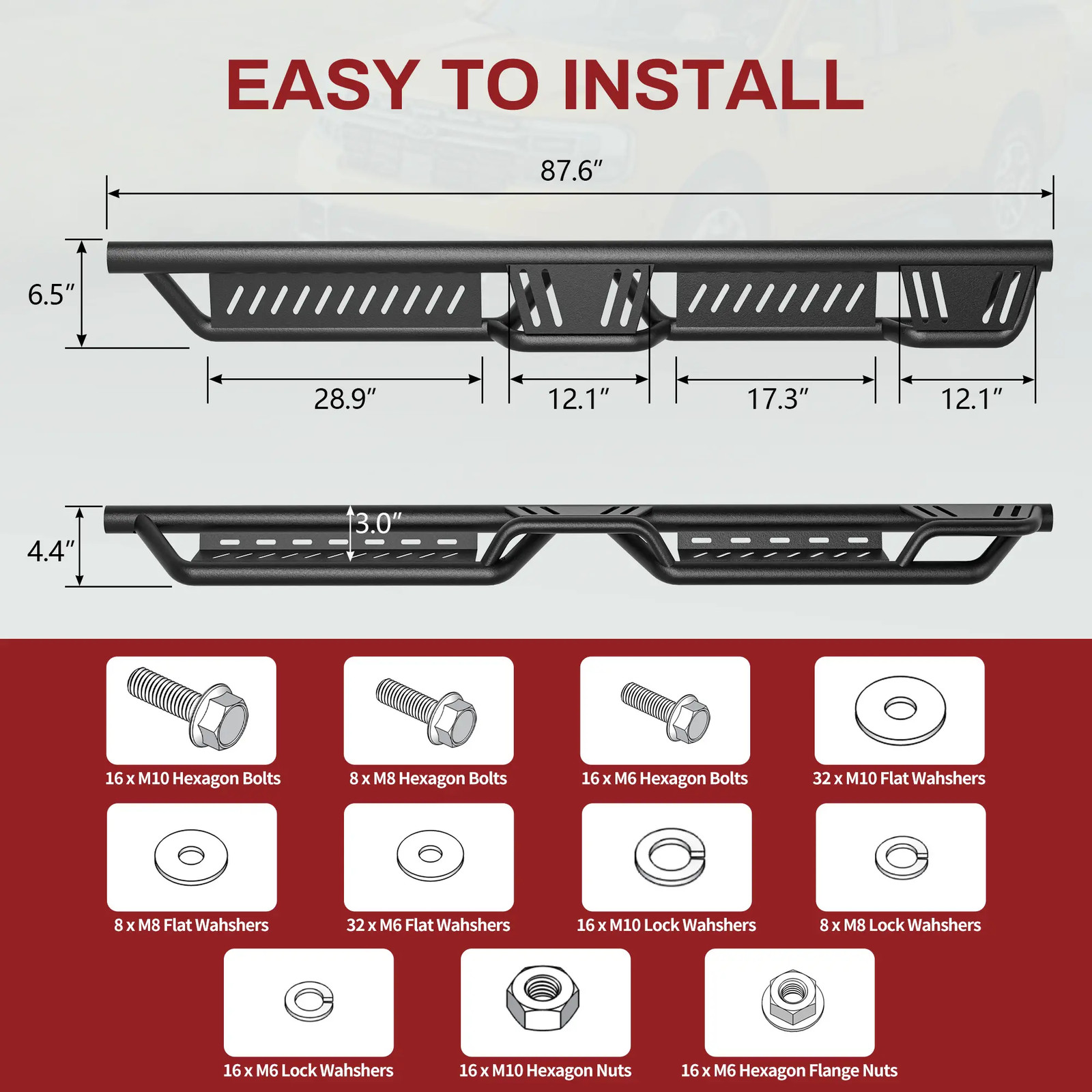 EASY TO INSTALL

87.6″

6.5″

28.9″

12.1″

17.3″

12.1″

4.4″

3.0″

16 x M10 Hexagon Bolts

8 x M8 Hexagon Bolts

16 x M6 Hexagon Bolts

32 x M10 Flat Wahshers

8 x M8 Flat Wahshers

32 x M6 Flat Wahshers

16 x M10 Lock Wahshers

8 x M8 Lock Wahshers

16 x M6 Lock Wahshers

16 x M10 Hexagon Nuts

16 x M6 Hexagon Flange Nuts