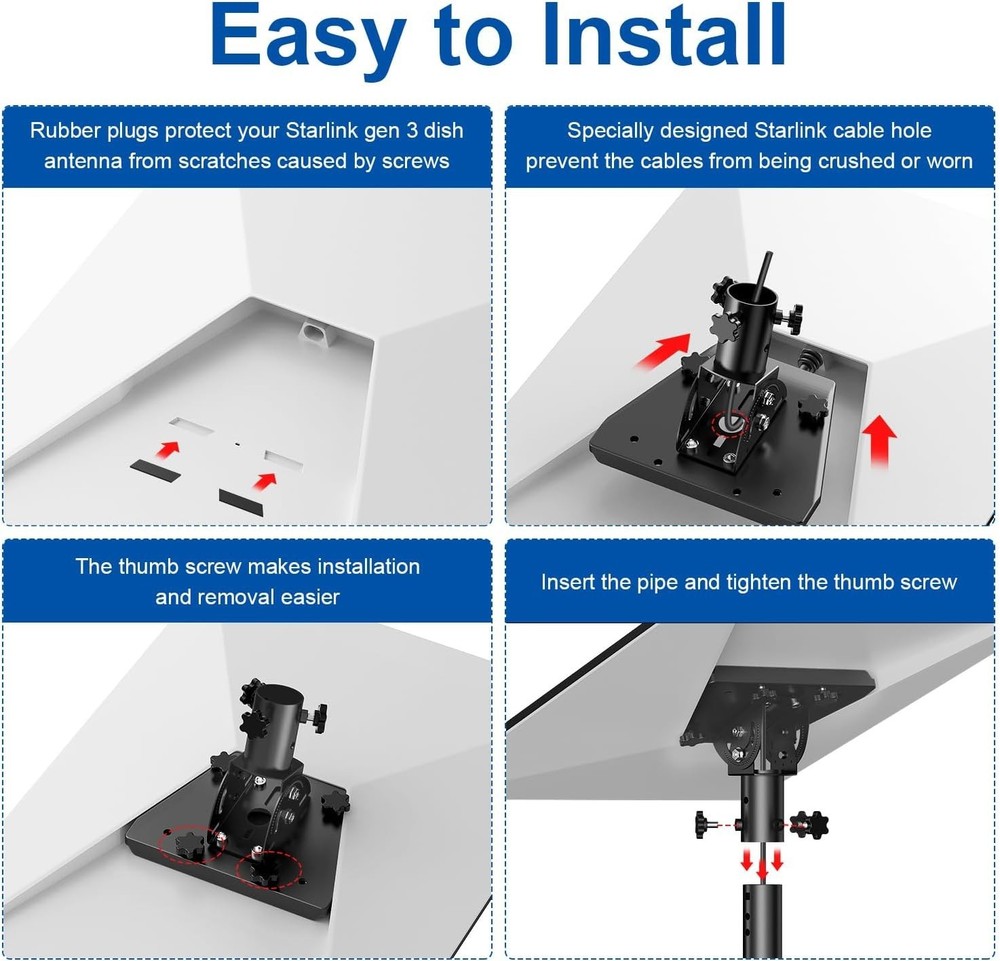 Easy to Install

Rubber plugs protect your Starlink gen 3 dish antenna from scratches caused by screws

Specially designed Starlink cable hole prevent the cables from being crushed or worn

The thumb screw makes installation and removal easier

Insert the pipe and tighten the thumb screw