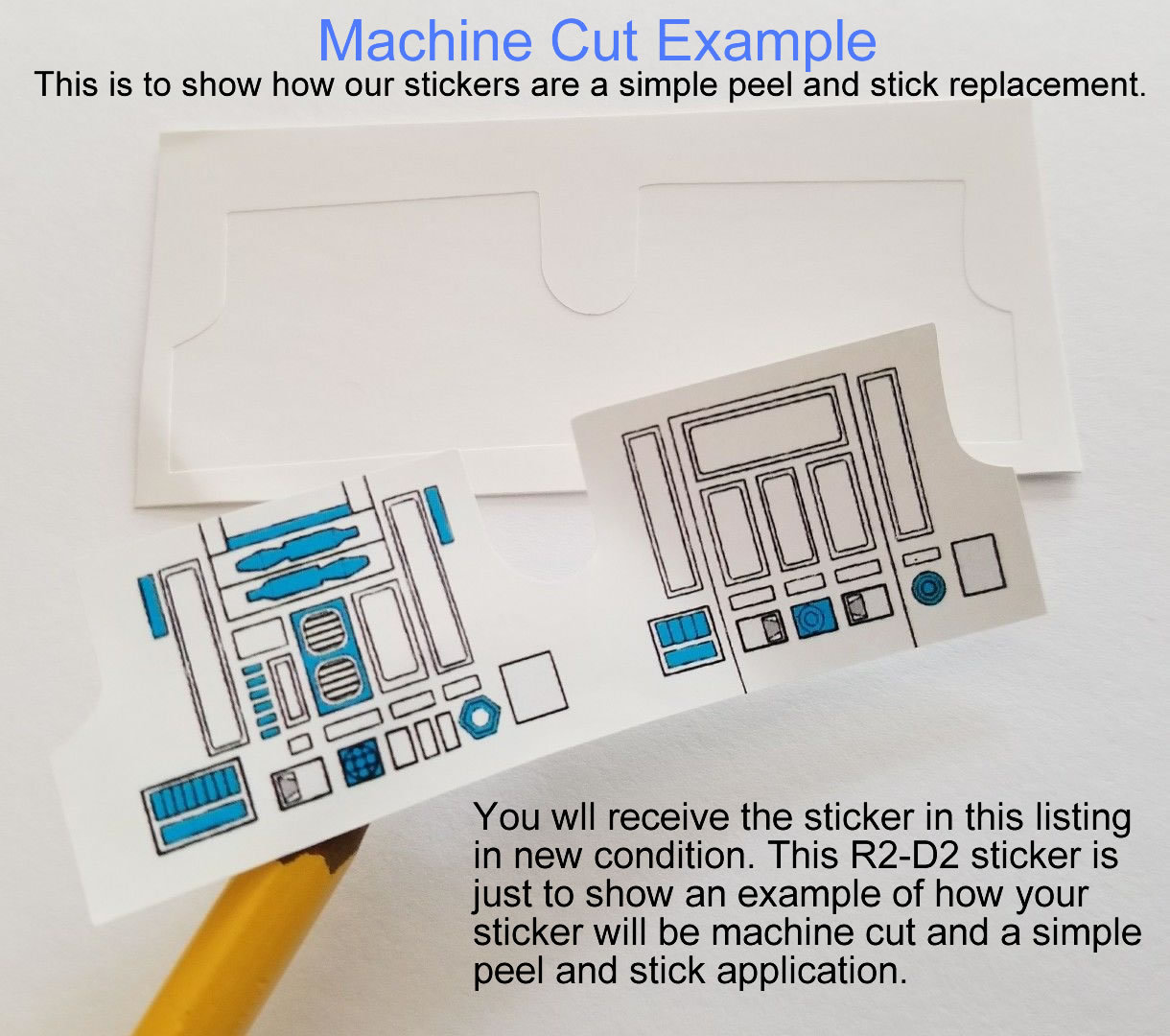 Machine Cut Example
This is to show how our stickers are a simple peel and stick replacement.

You wll receive the sticker in this listing in new condition. This R2-D2 sticker is just to show an example of how your sticker will be machine cut and a simple peel and stick application.