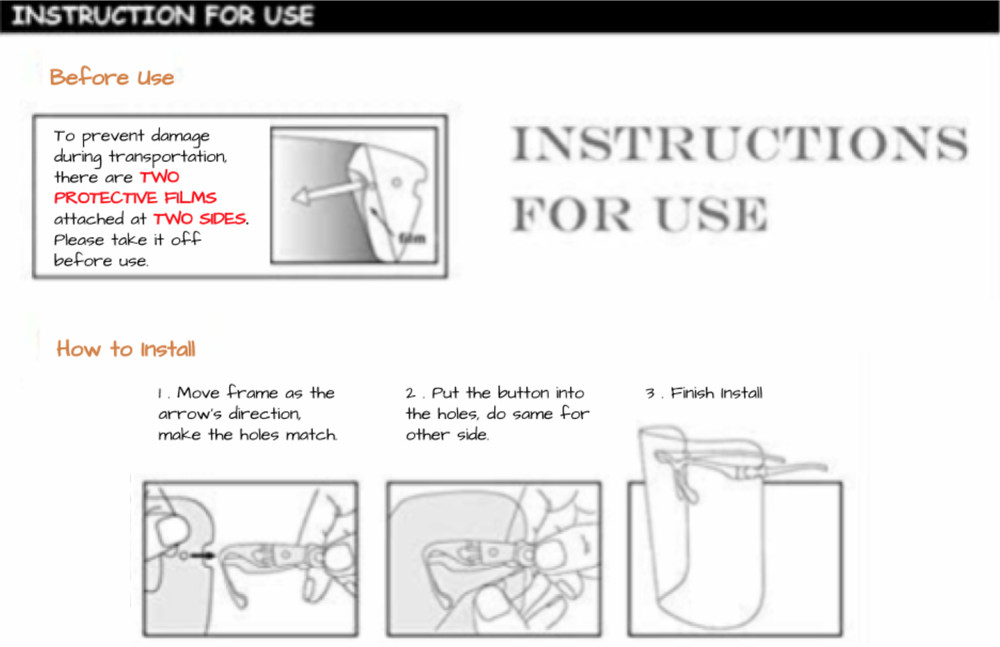 INSTRUCTION FOR USE

Before Use

To prevent damage during transportation, there are TWO PROTECTIVE FILMS attached at TWO SIDES. Please take it off before use.

film

INSTRUCTIONS FOR USE

How to Install

1 . Move frame as the arrow's direction, make the holes match.

2 . Put the button into the holes, do same for other side.

3 . Finish Install