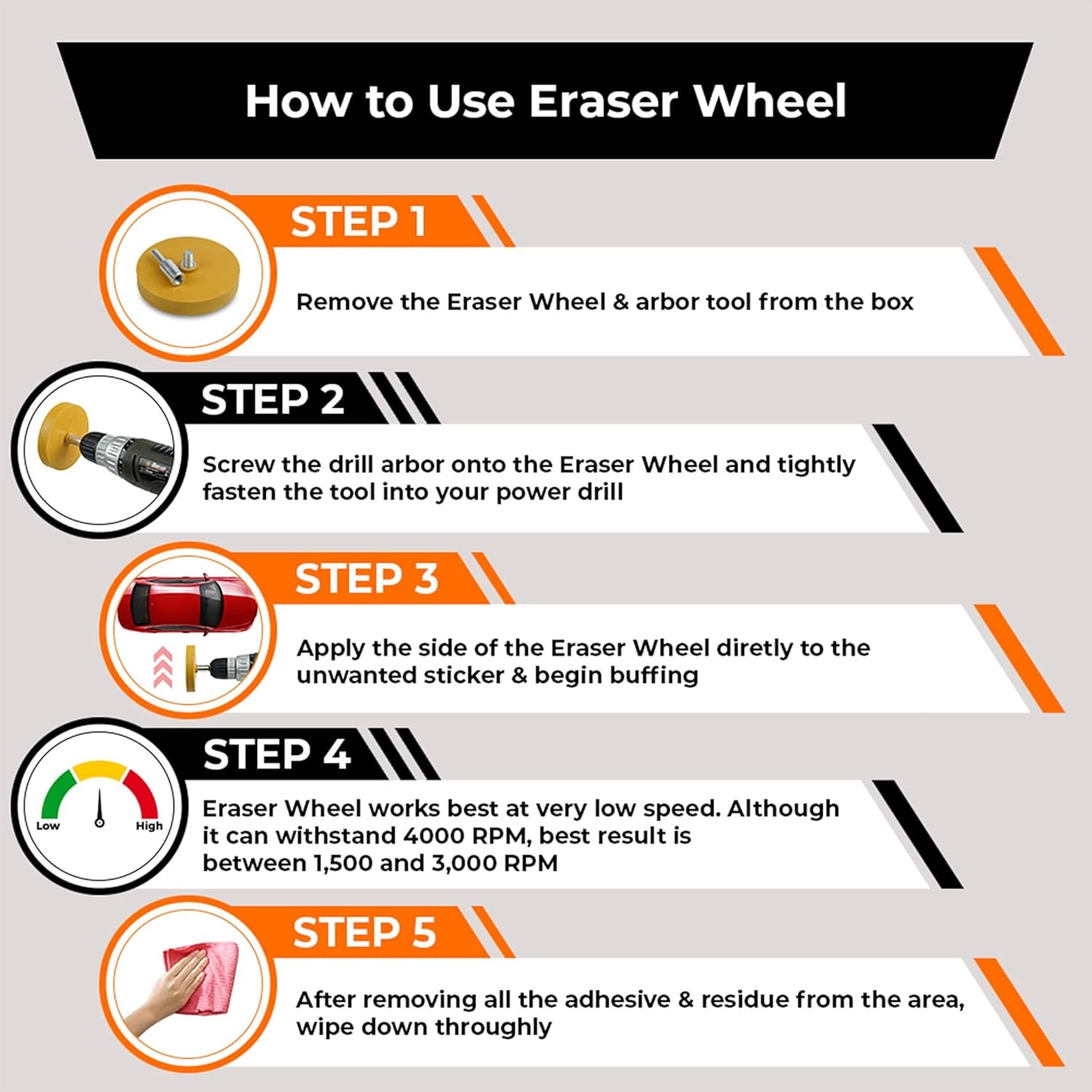 How to Use Eraser Wheel

STEP 1

Remove the Eraser Wheel & arbor tool from the box

STEP 2

Screw the drill arbor onto the Eraser Wheel and tightly fasten the tool into your power drill

STEP 3

Apply the side of the Eraser Wheel diretly to the unwanted sticker & begin buffing

STEP 4

Low High

Eraser Wheel works best at very low speed. Although it can withstand 4000 RPM, best result is between 1,500 and 3,000 RPM

STEP 5

After removing all the adhesive & residue from the area, wipe down throughly