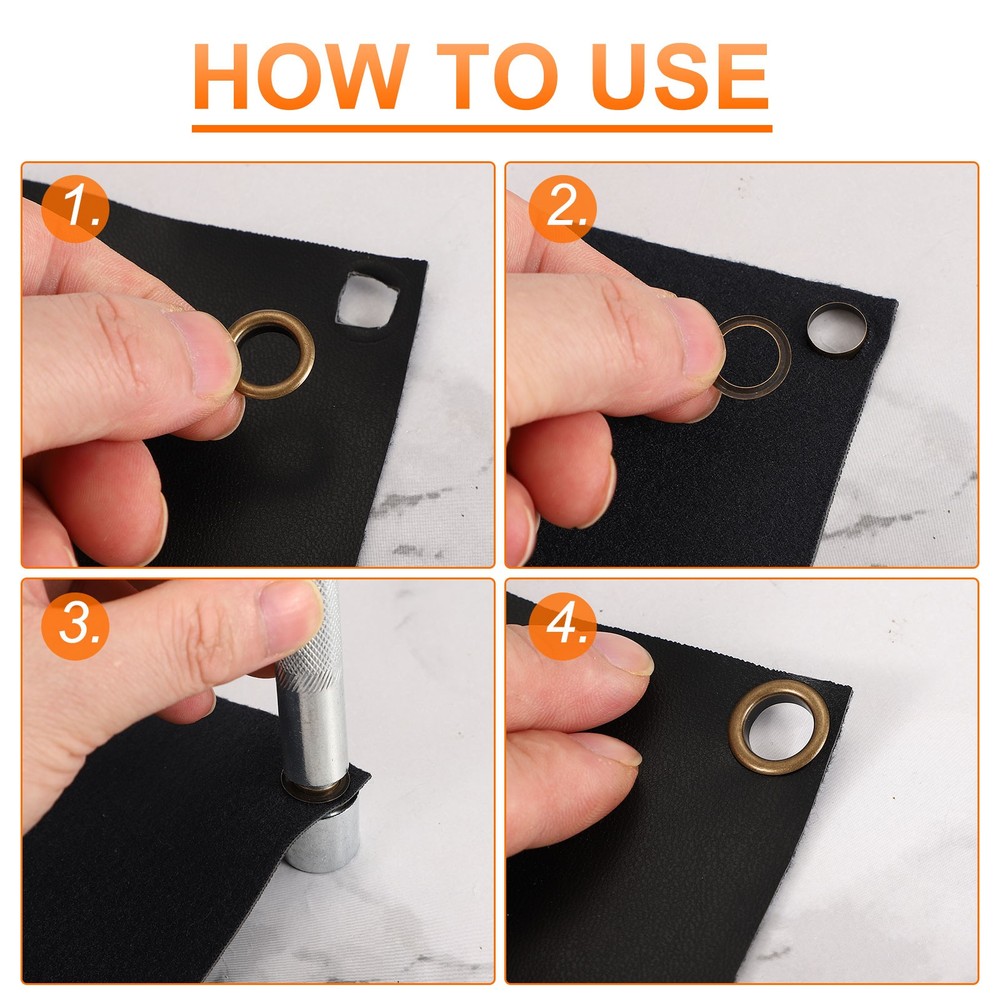 HOW TO USE

1.

2.

3.

4.