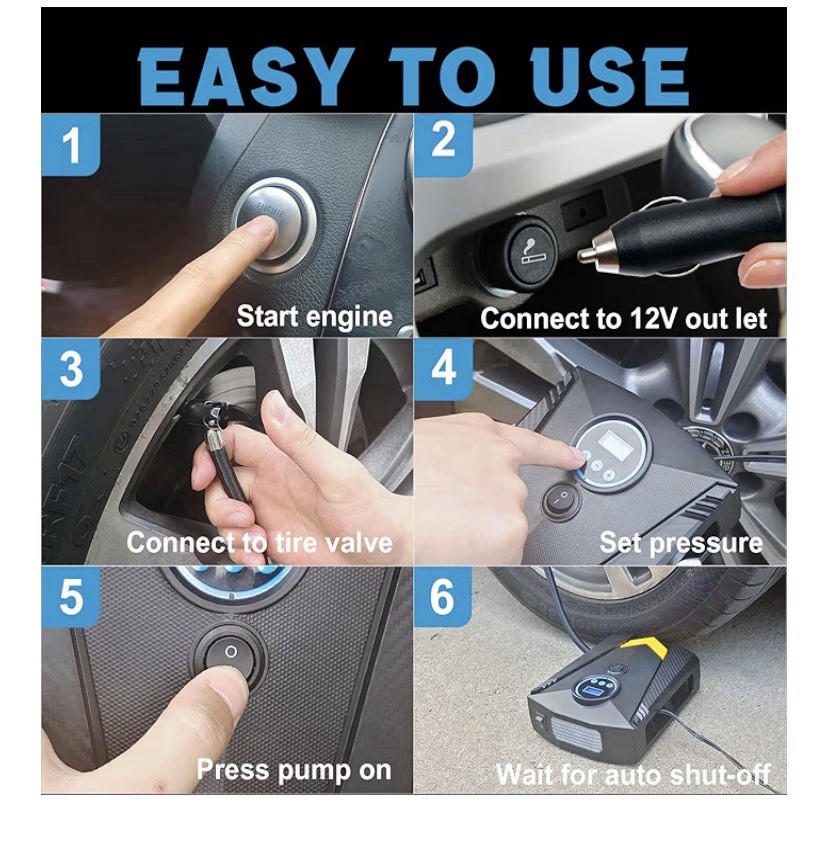 EASY TO USE

1
ENGINE
Start engine

2
Connect to 12V out let

3
Connect to tire valve

4
Set pressure

5
Press pump on

6
Wait for auto shut-off