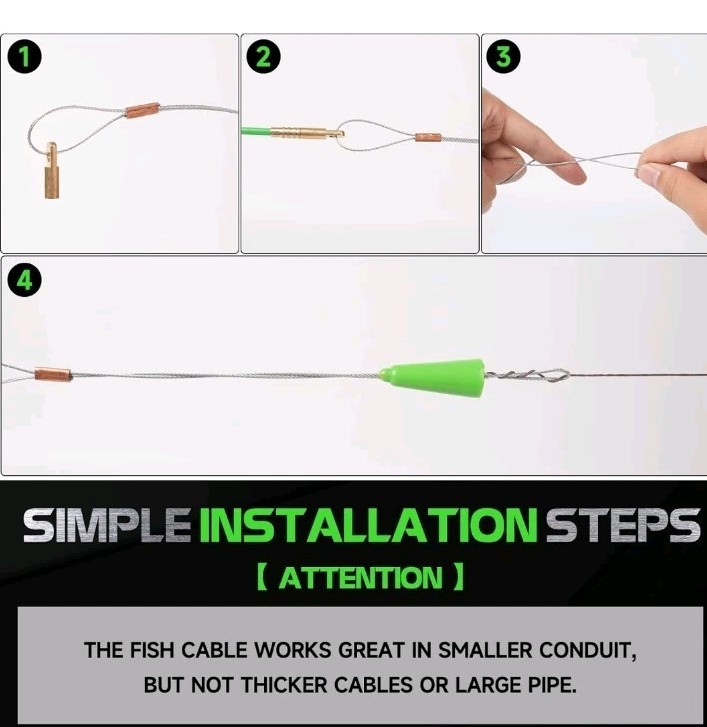 1

2

3

4

SIMPLE INSTALLATION STEPS

【 ATTENTION 】

THE FISH CABLE WORKS GREAT IN SMALLER CONDUIT, BUT NOT THICKER CABLES OR LARGE PIPE.