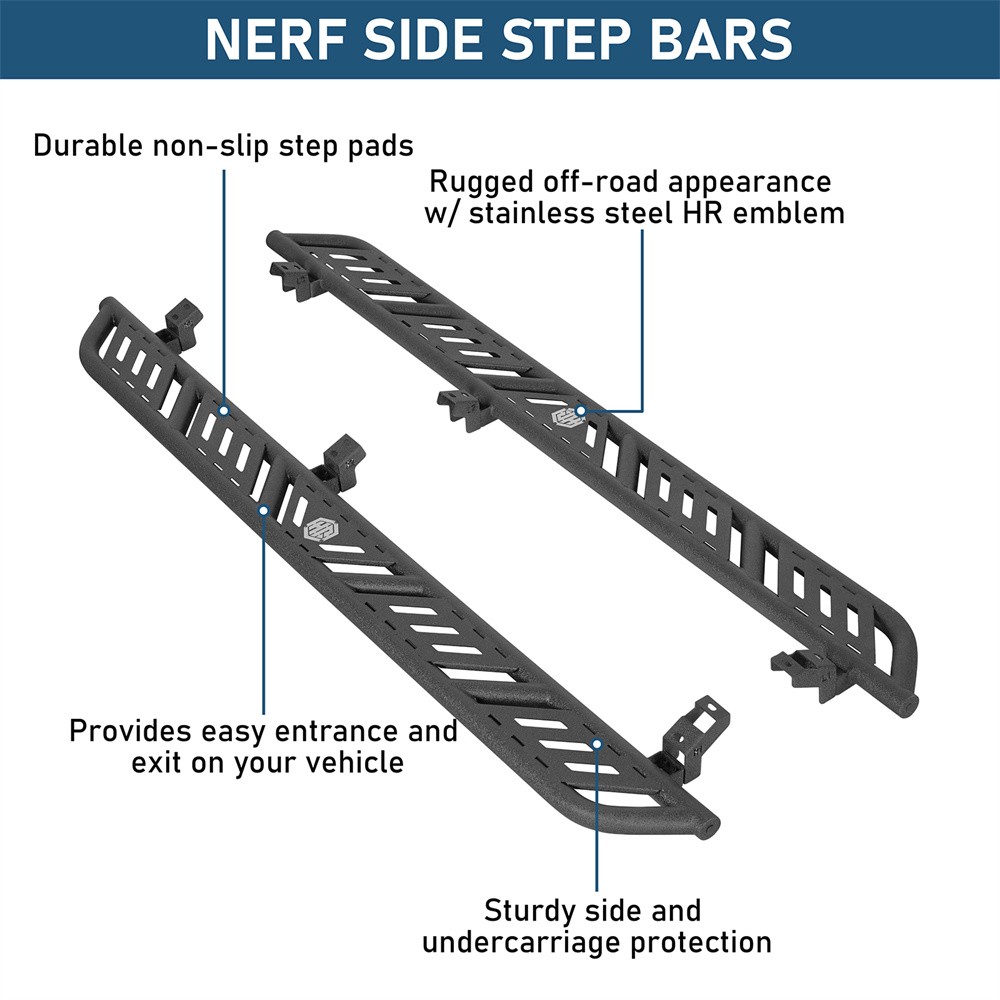 NERF SIDE STEP BARS

Durable non-slip step pads

Rugged off-road appearance w/ stainless steel HR emblem

Provides easy entrance and exit on your vehicle

Sturdy side and undercarriage protection