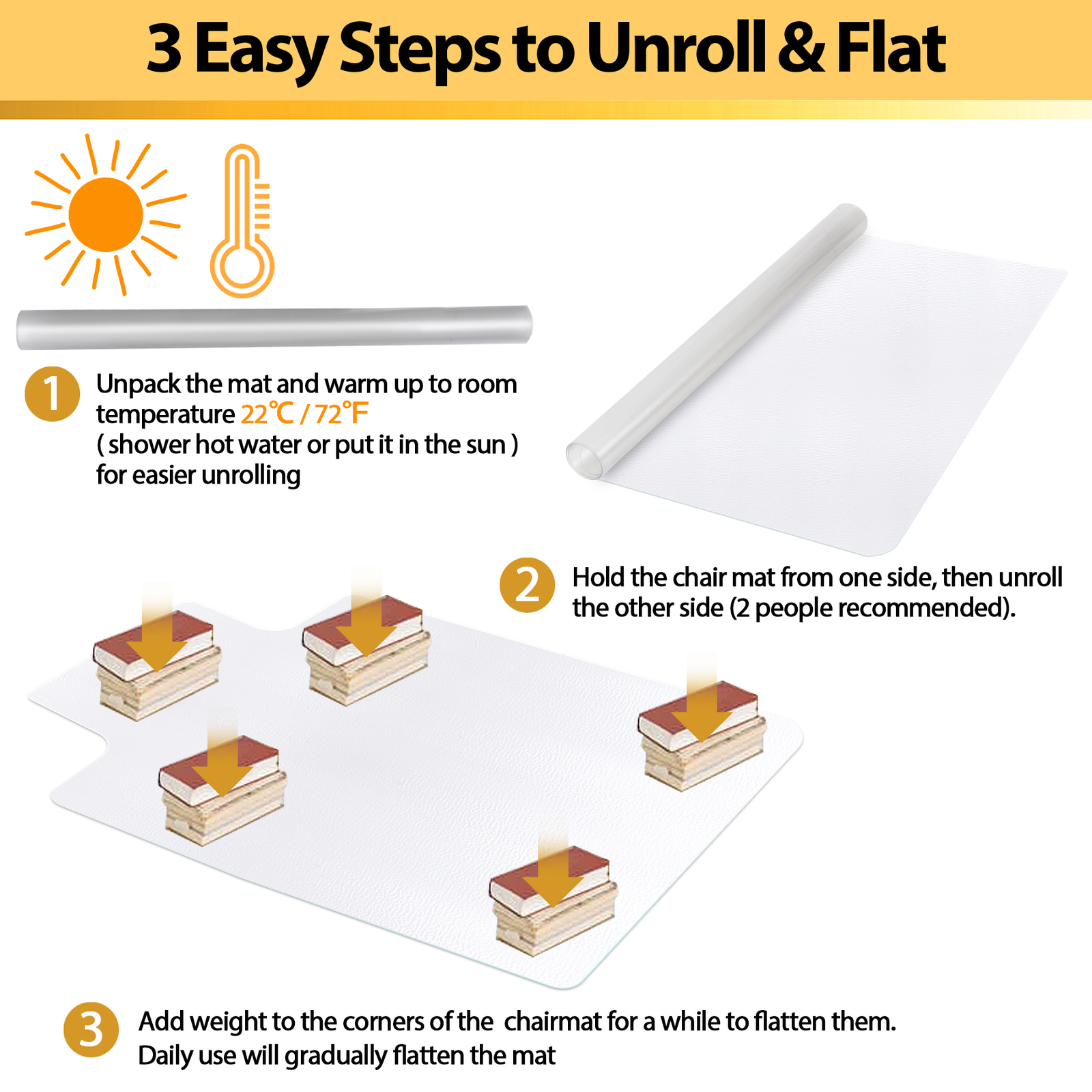 3 Easy Steps to Unroll & Flat

1 Unpack the mat and warm up to room temperature 22℃ / 72℉ ( shower hot water or put it in the sun ) for easier unrolling

2 Hold the chair mat from one side, then unroll the other side (2 people recommended).

3 Add weight to the corners of the chairmat for a while to flatten them.
Daily use will gradually flatten the mat