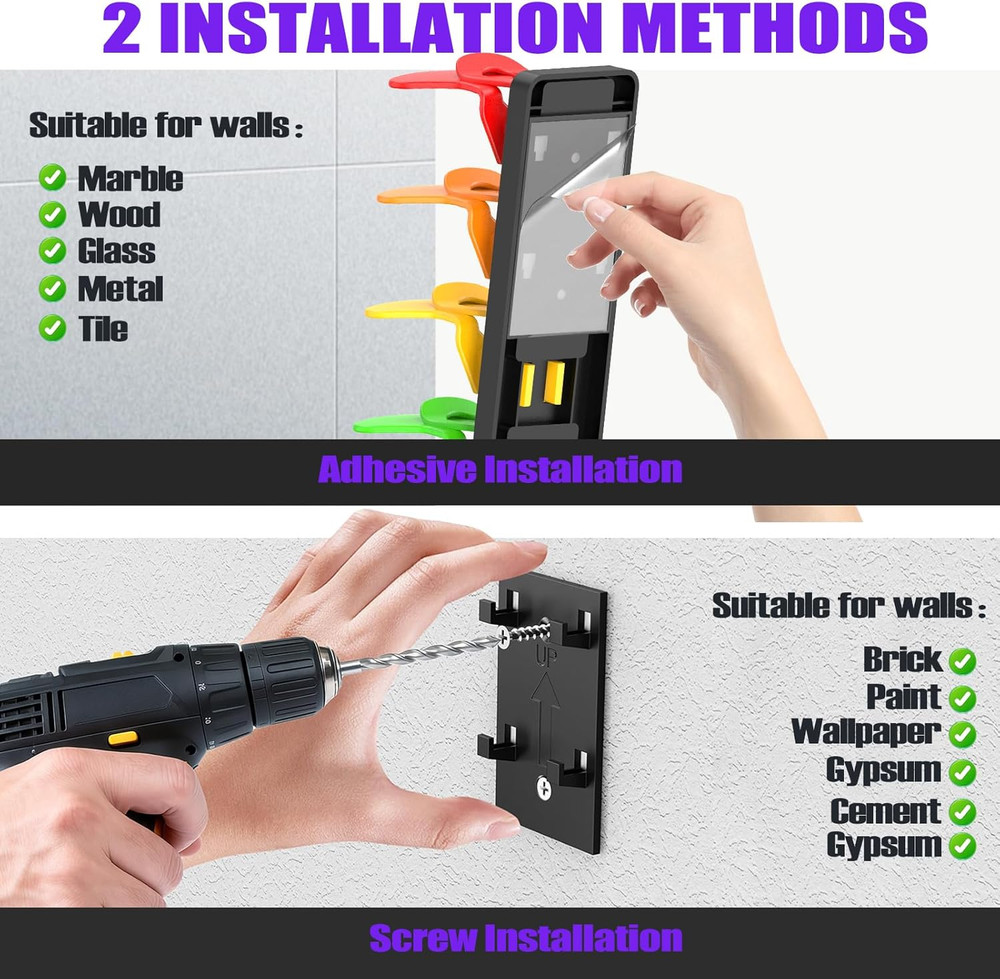 2 INSTALLATION METHODS

Suitable for walls :

Marble
Wood
Glass
Metal
Tile

Adhesive Installation

UP

Suitable for walls :

Brick
Paint
Wallpaper
Gypsum
Cement
Gypsum

Screw Installation