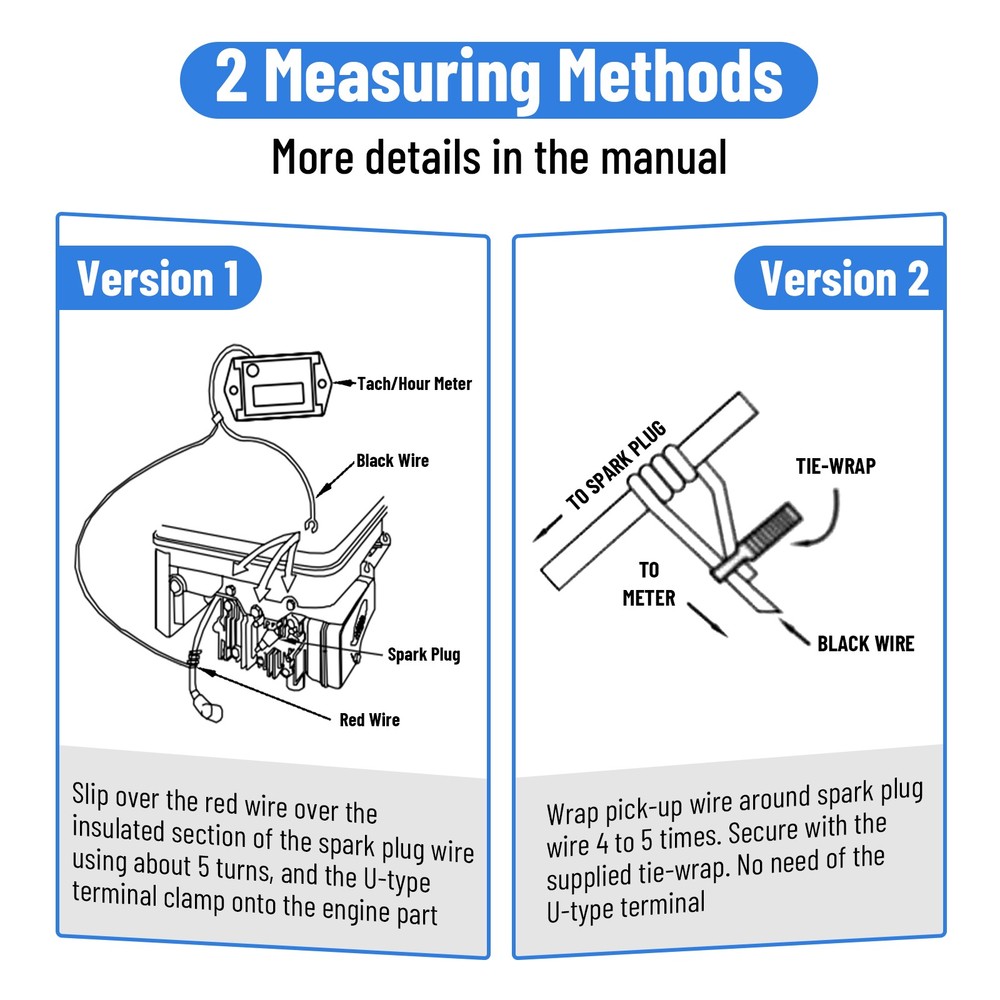 2 Measuring Methods

More details in the manual

Version 1

Tach/Hour Meter

Black Wire

Spark Plug

Red Wire

Slip over the red wire over the insulated section of the spark plug wire using about 5 turns, and the U-type terminal clamp onto the engine part

Version 2

TO SPARK PLUG

TIE-WRAP

TO METER

BLACK WIRE

Wrap pick-up wire around spark plug wire 4 to 5 times. Secure with the supplied tie-wrap. No need of the U-type terminal