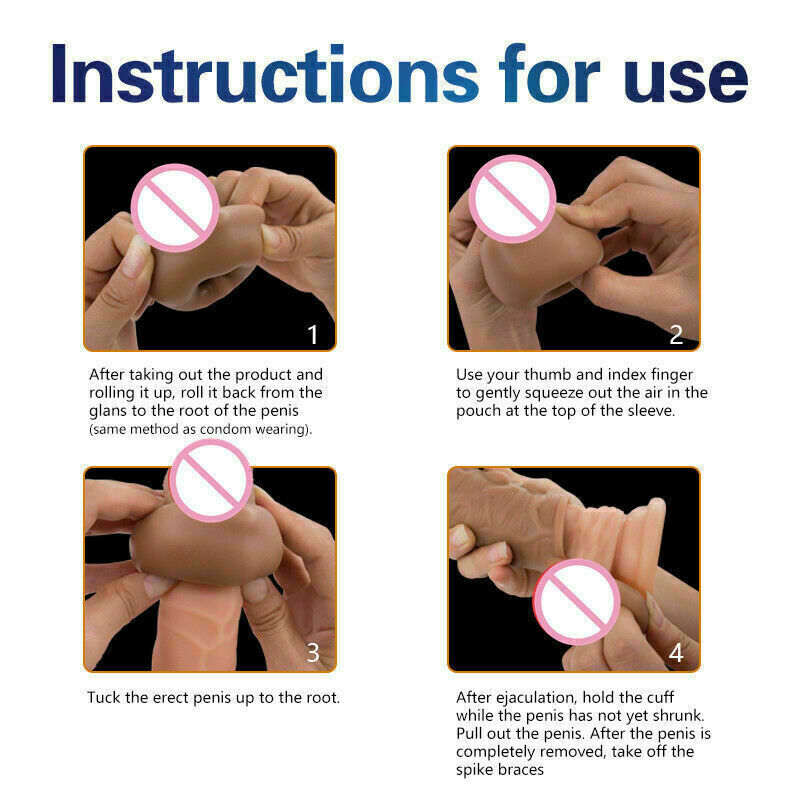 Instructions for use

1

After taking out the product and rolling it up, roll it back from the glans to the root of the penis (same method as condom wearing).

2

Use your thumb and index finger to gently squeeze out the air in the pouch at the top of the sleeve.

3

Tuck the erect penis up to the root.

4

After ejaculation, hold the cuff while the penis has not yet shrunk. Pull out the penis. After the penis is completely removed, take off the spike braces